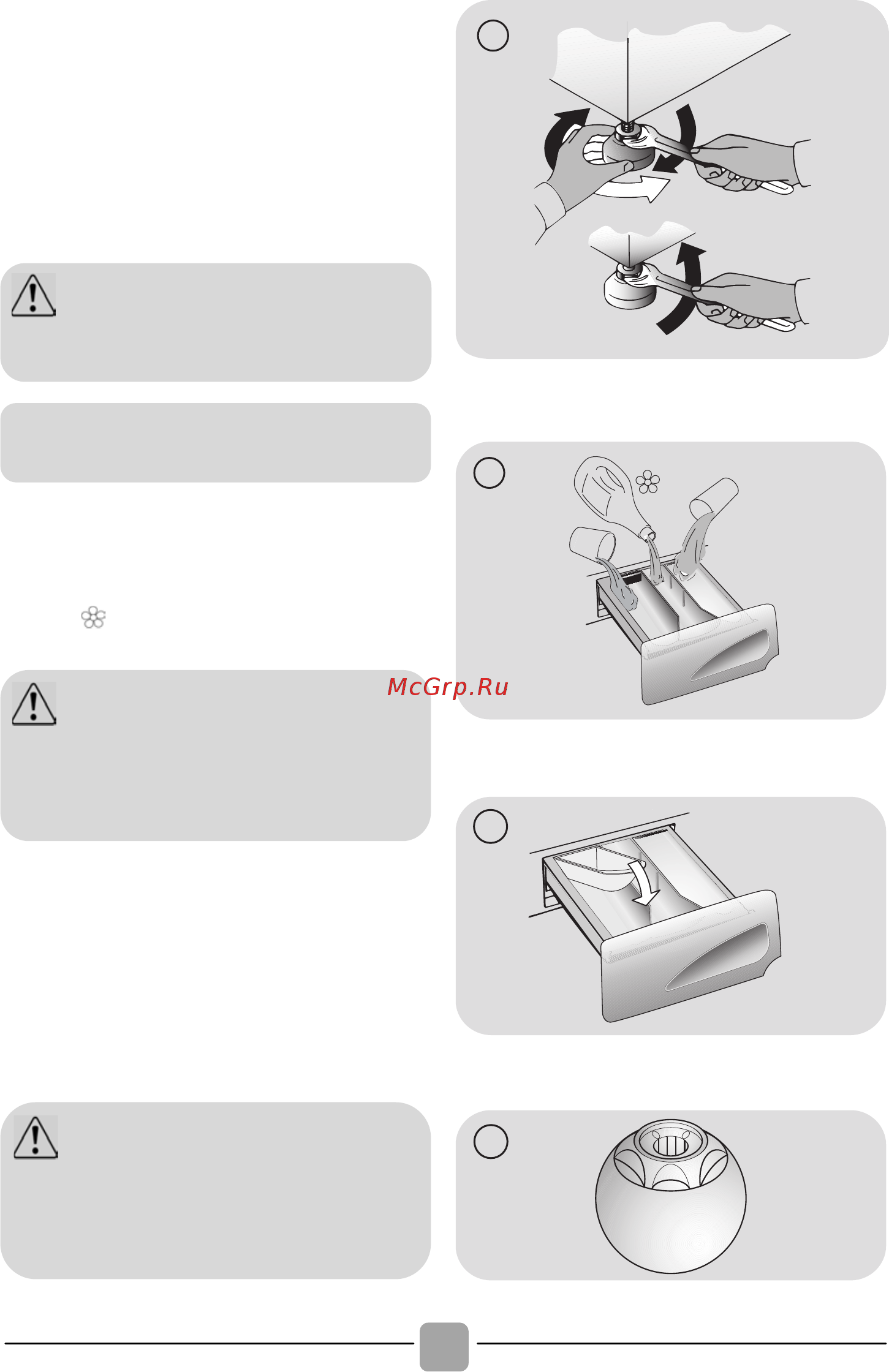 McGrp.Ru