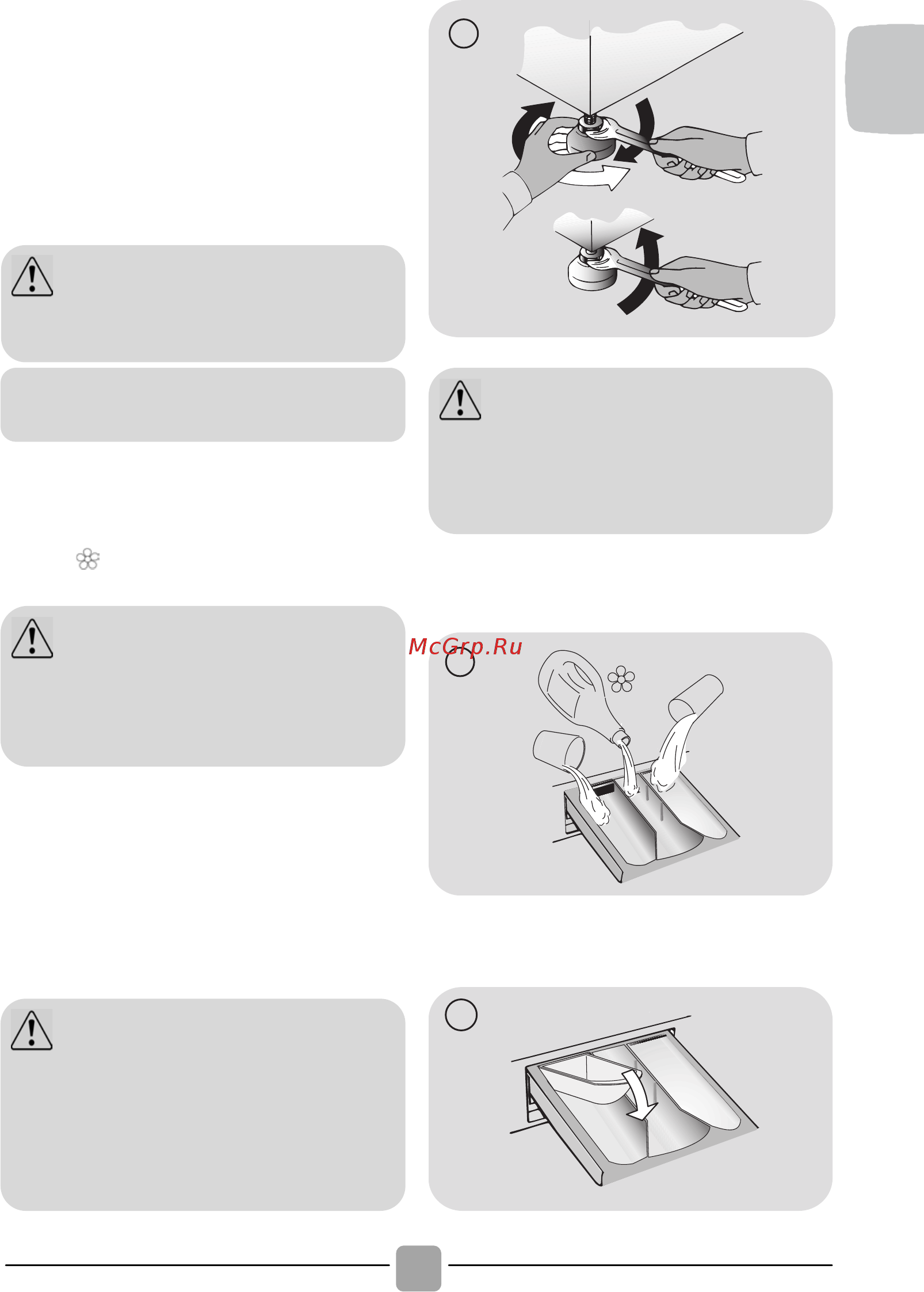 McGrp.Ru