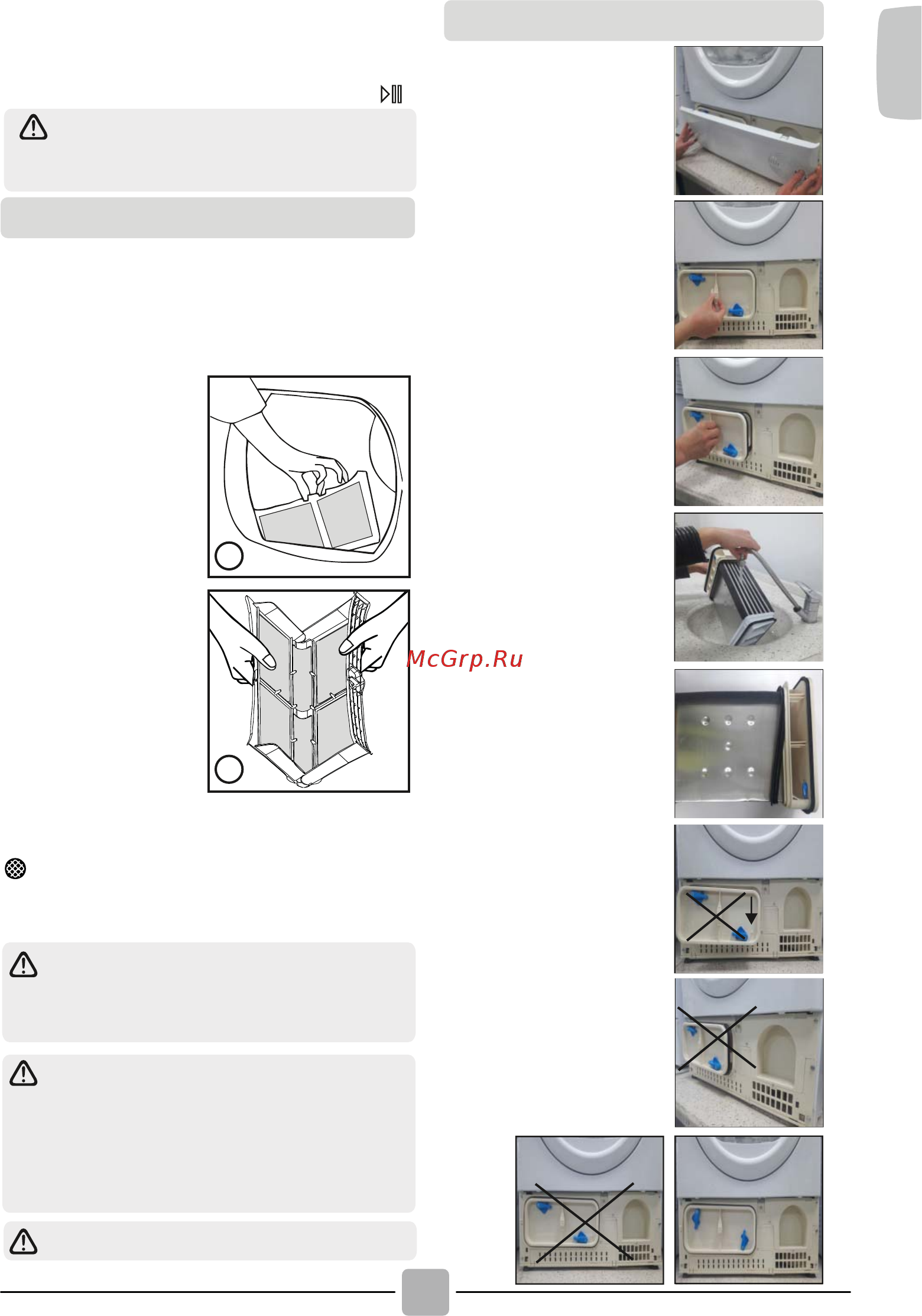 McGrp.Ru