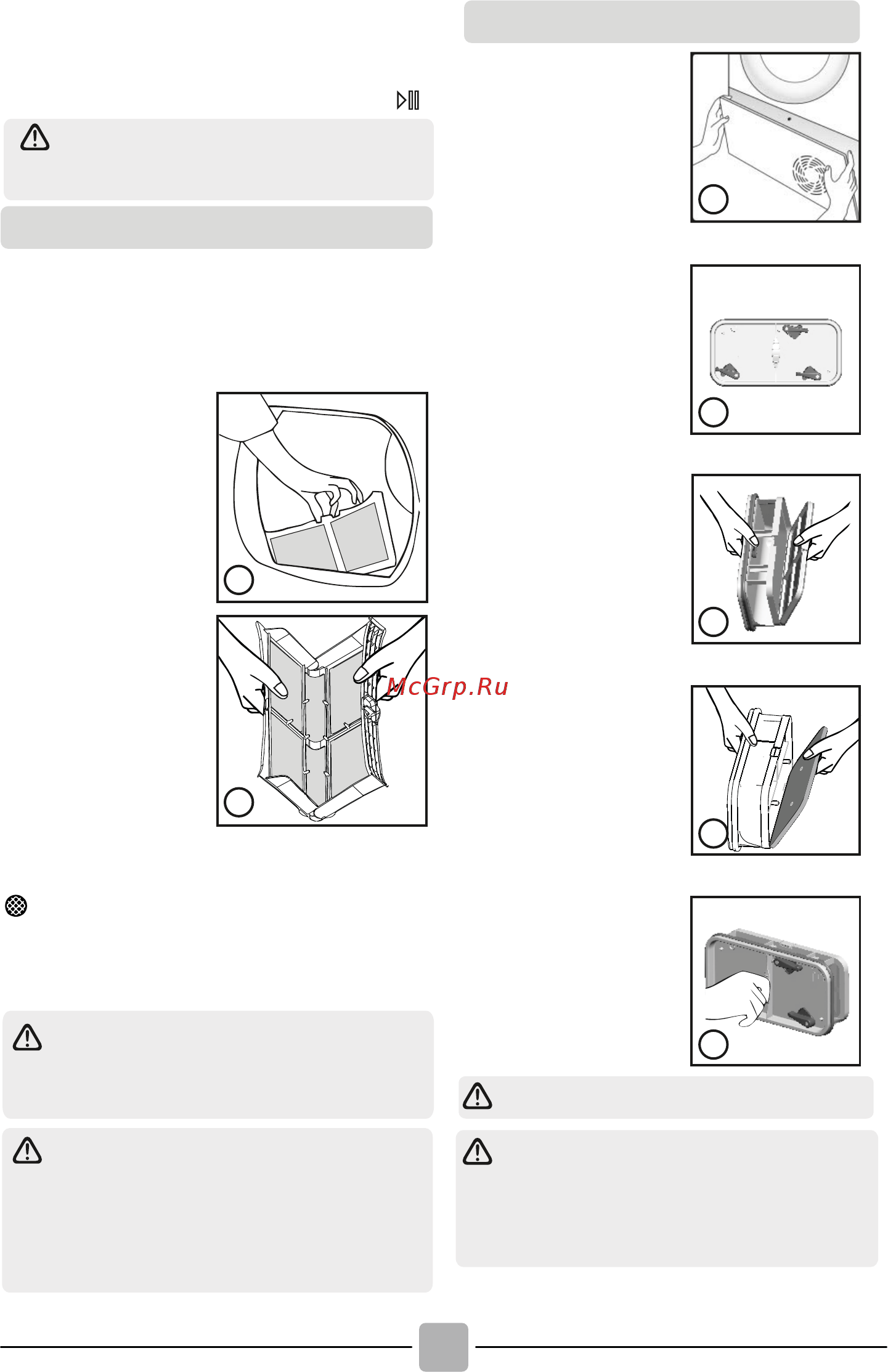 McGrp.Ru