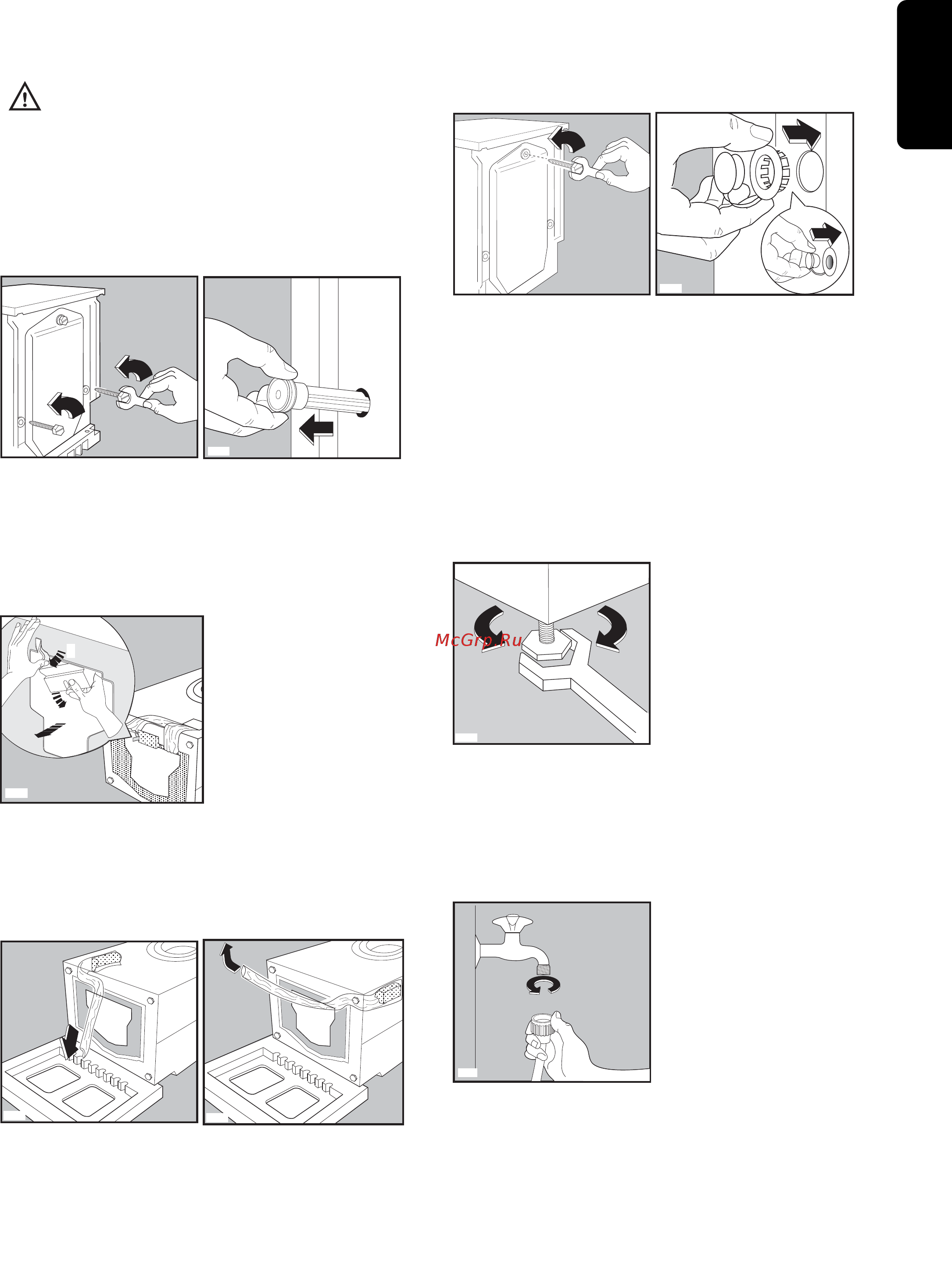 McGrp.Ru