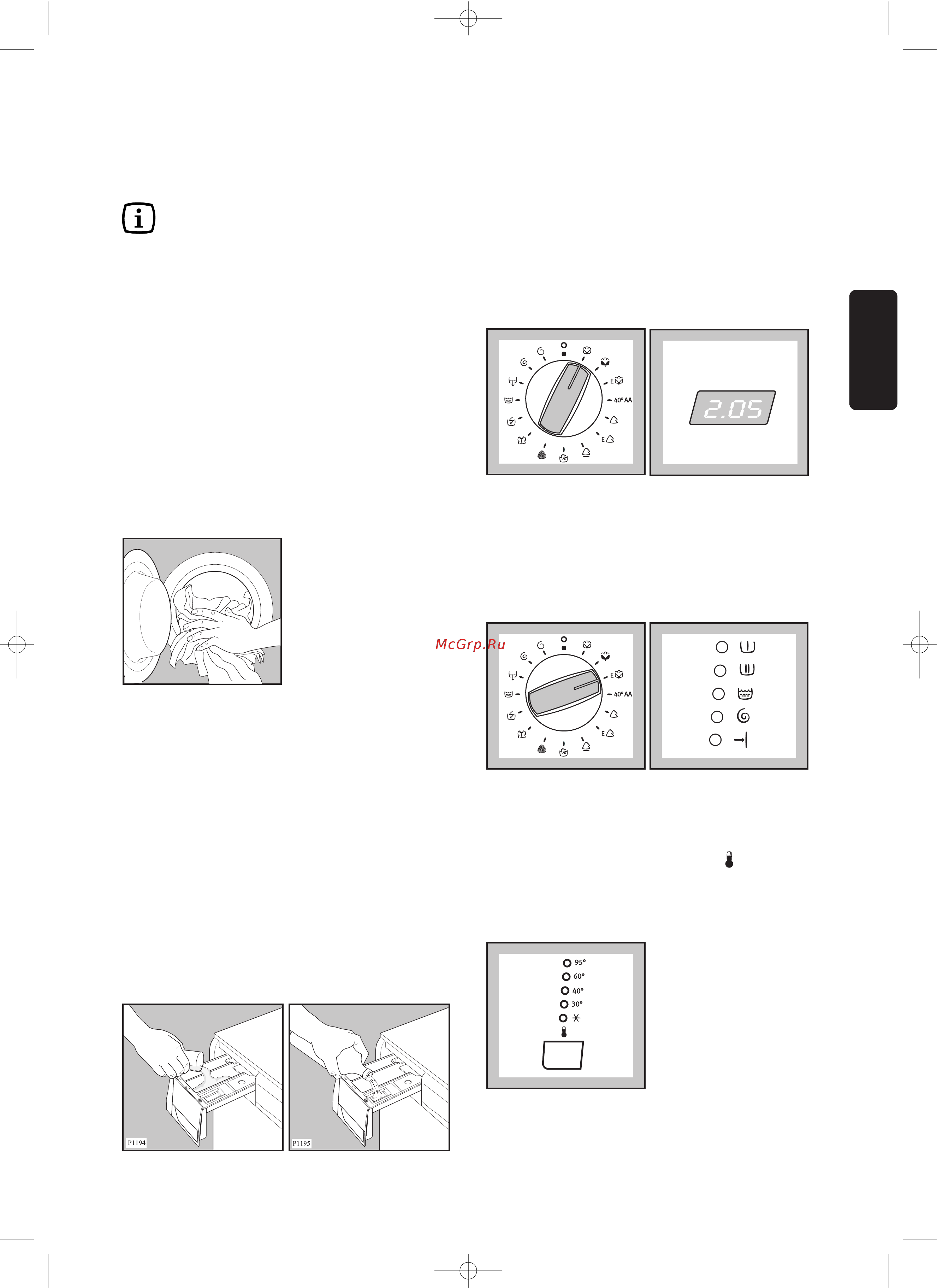 E
40° AA
E
2.05
McGrp.Ru
E
40° AA
E
95°
60°
40°
30°
P1194
P1195