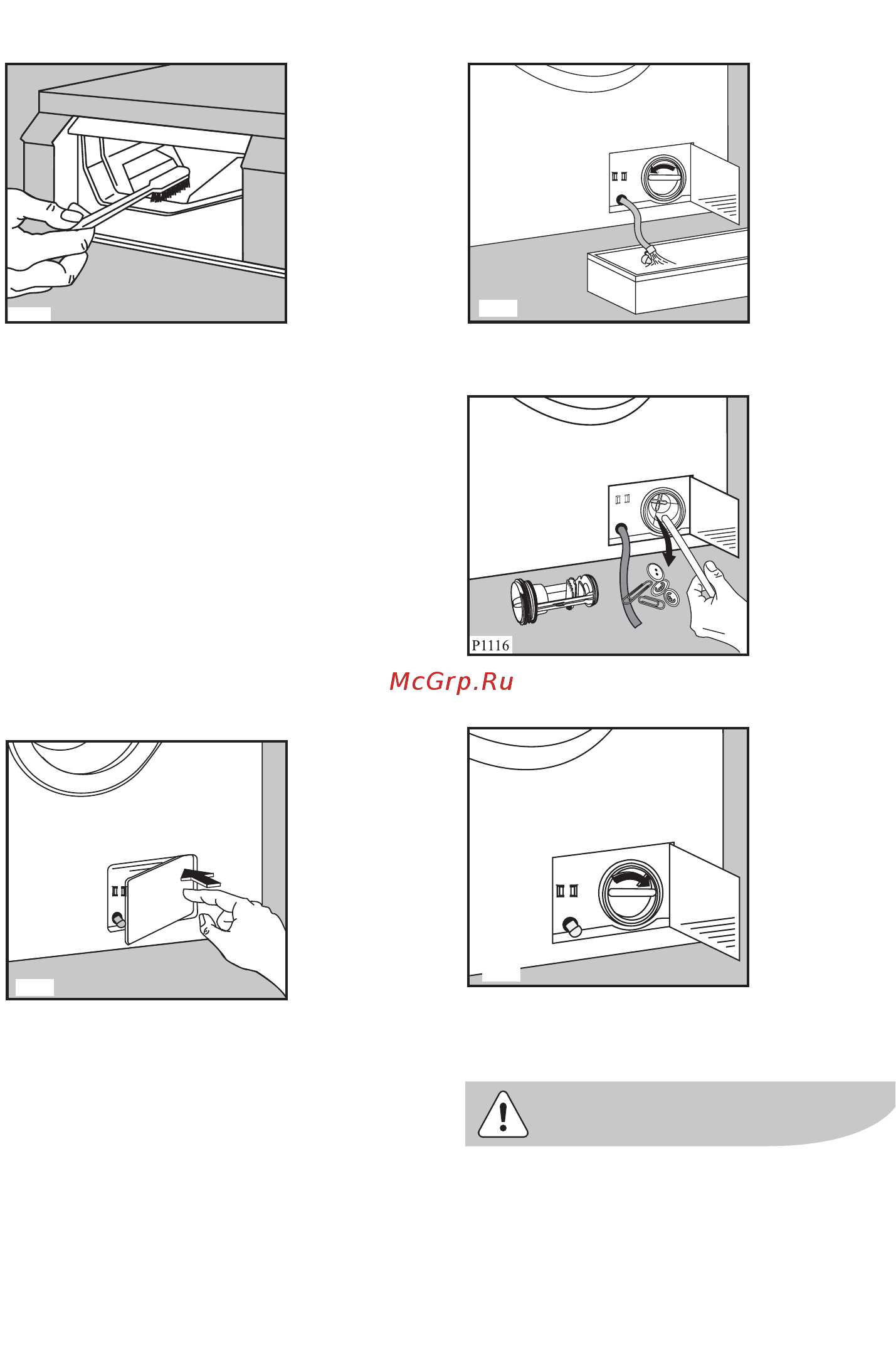 P1116

McGrp.Ru