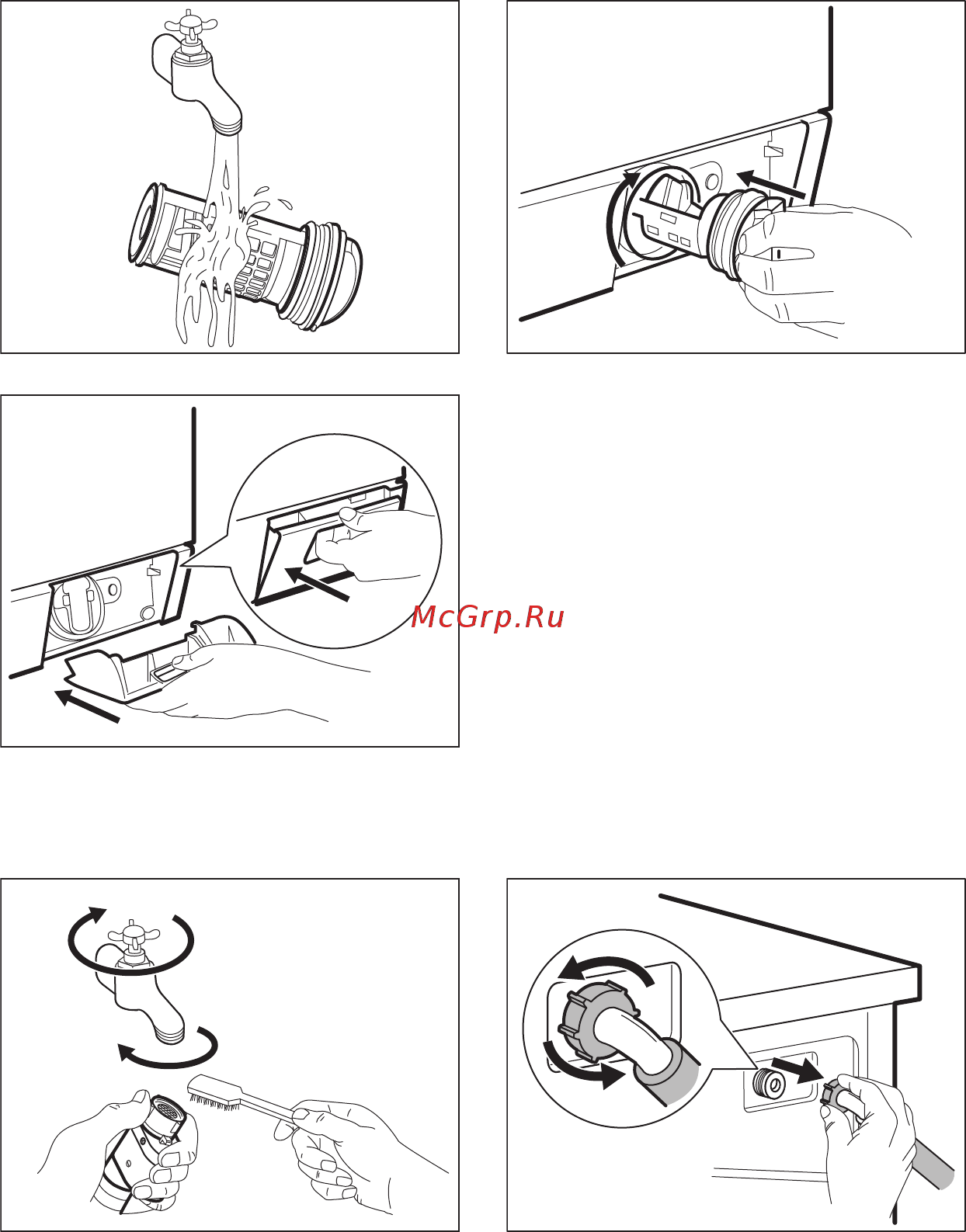 McGrp.Ru