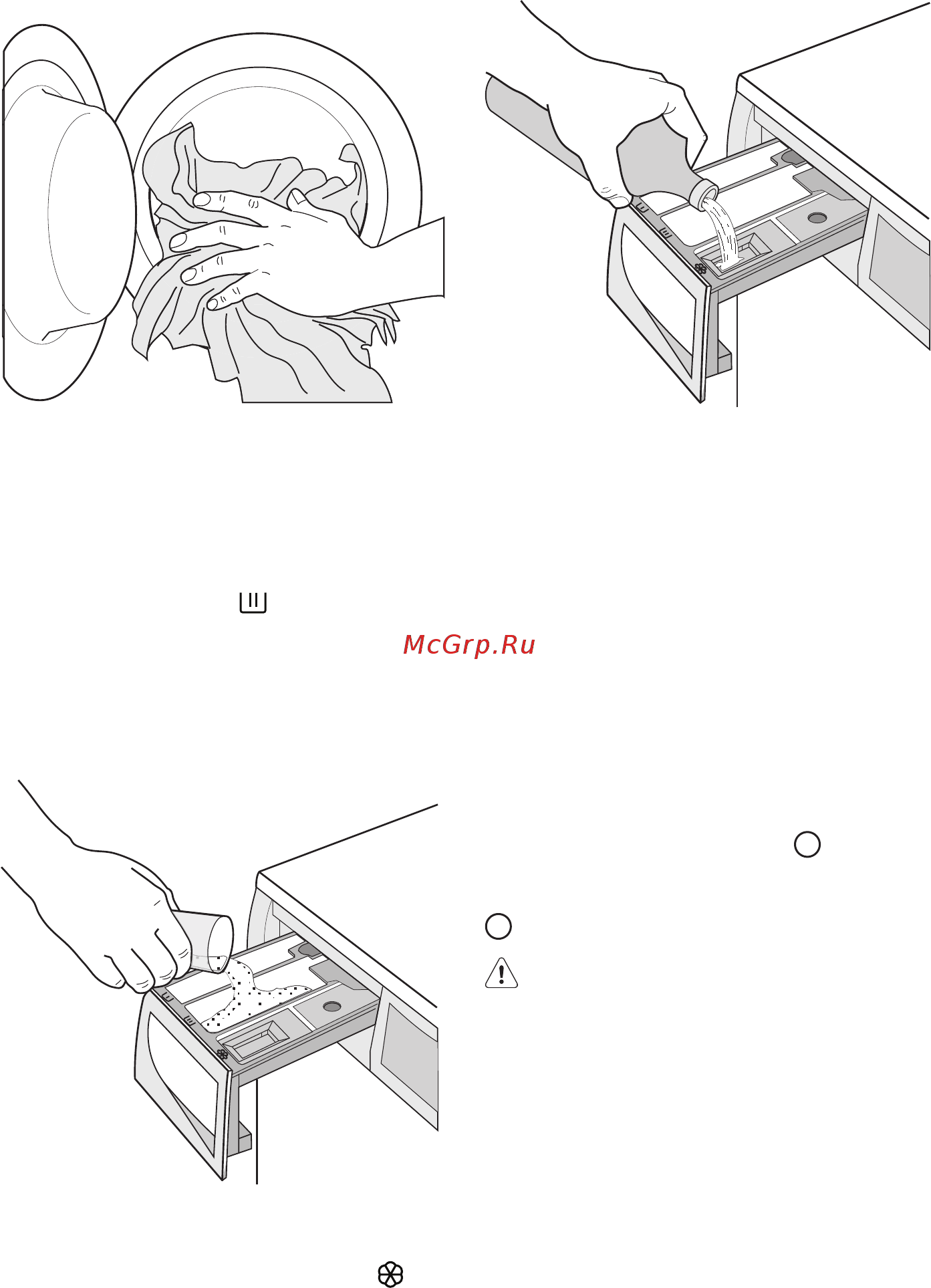 McGrp.Ru