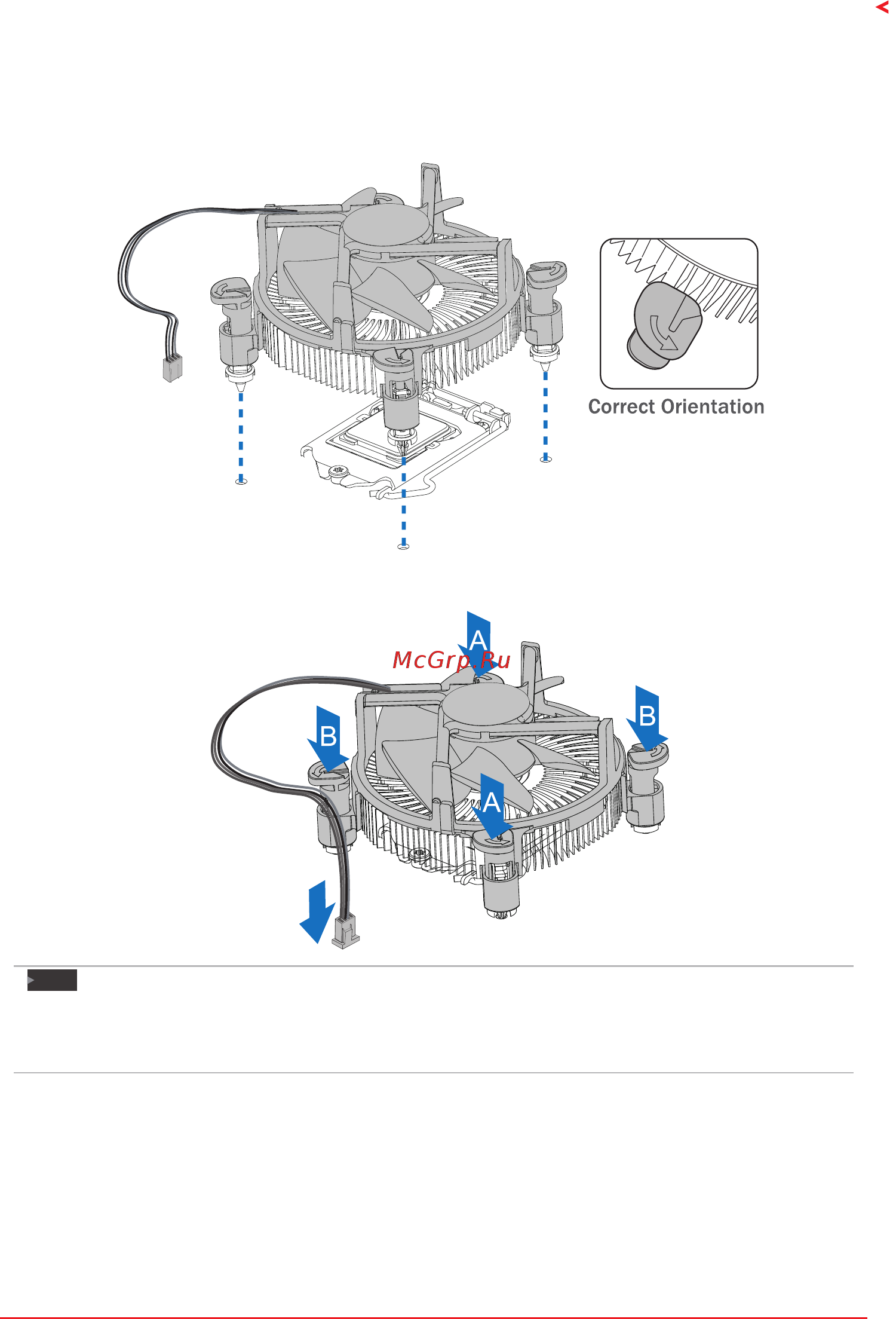 Correct Orientation

A

McGrp.Ru

B

B

A