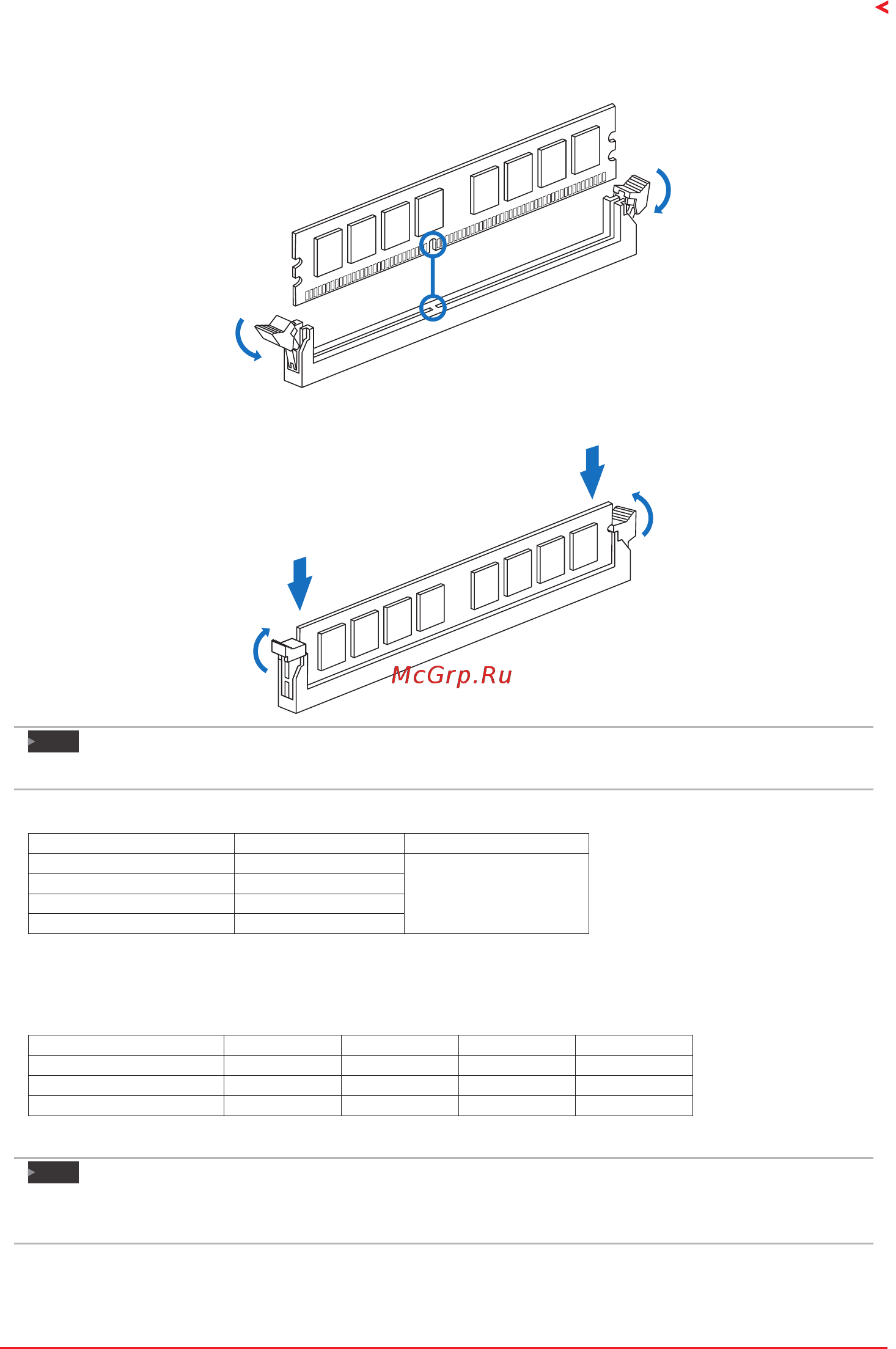 McGrp.Ru