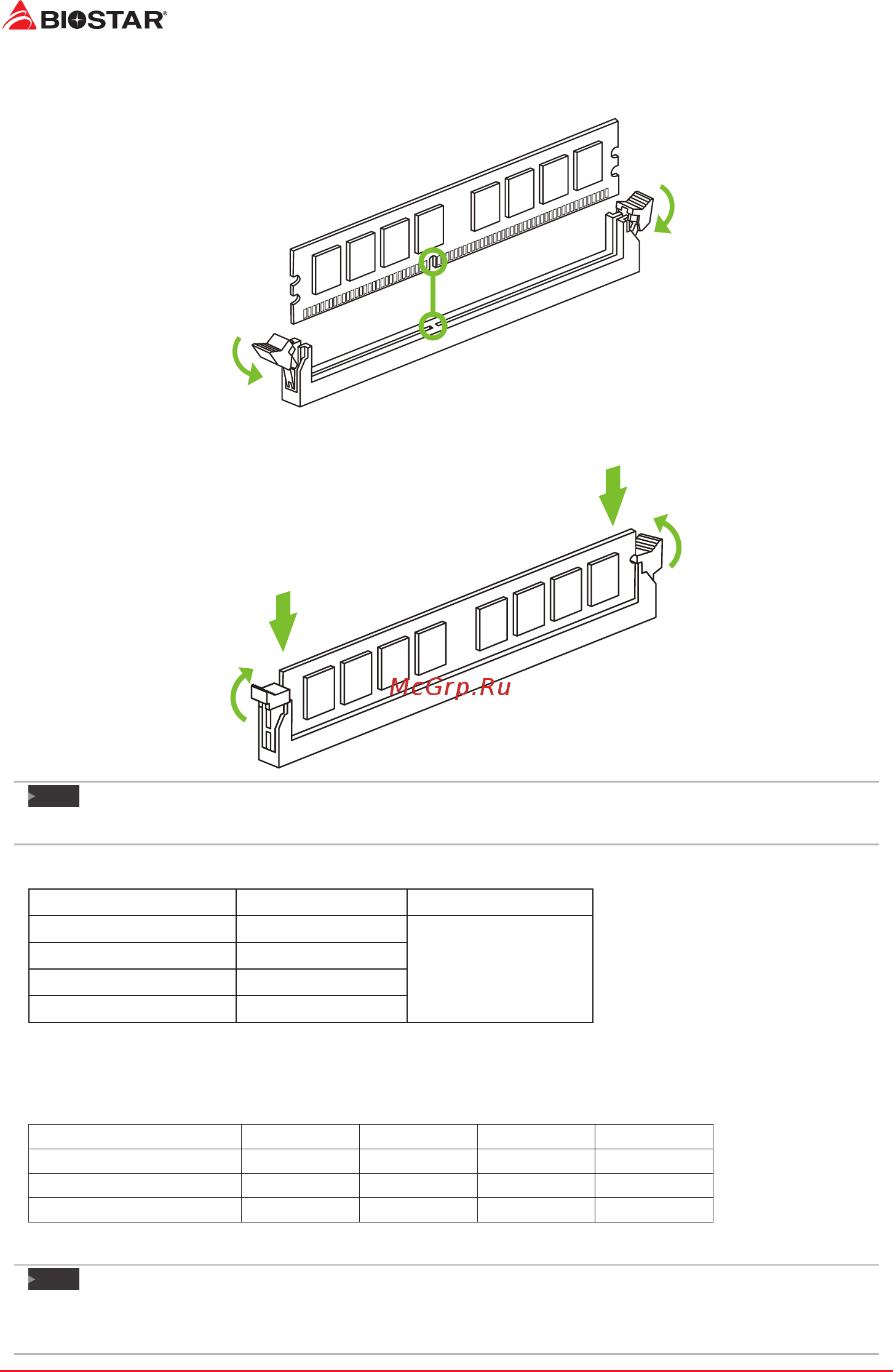 BIOSTAR®

McGrp.Ru