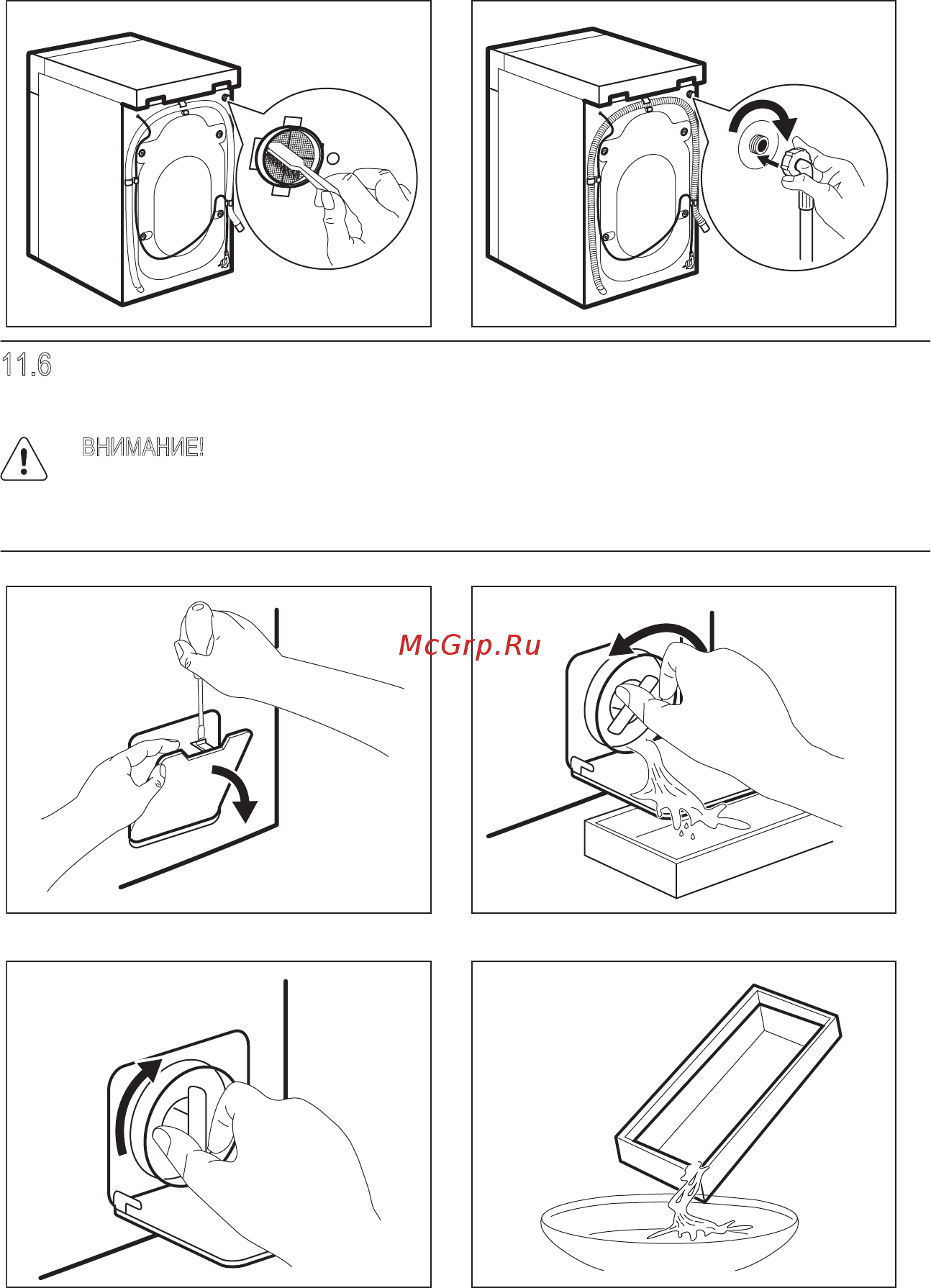 11.6

ВНИМАНИЕ!

McGrp.Ru