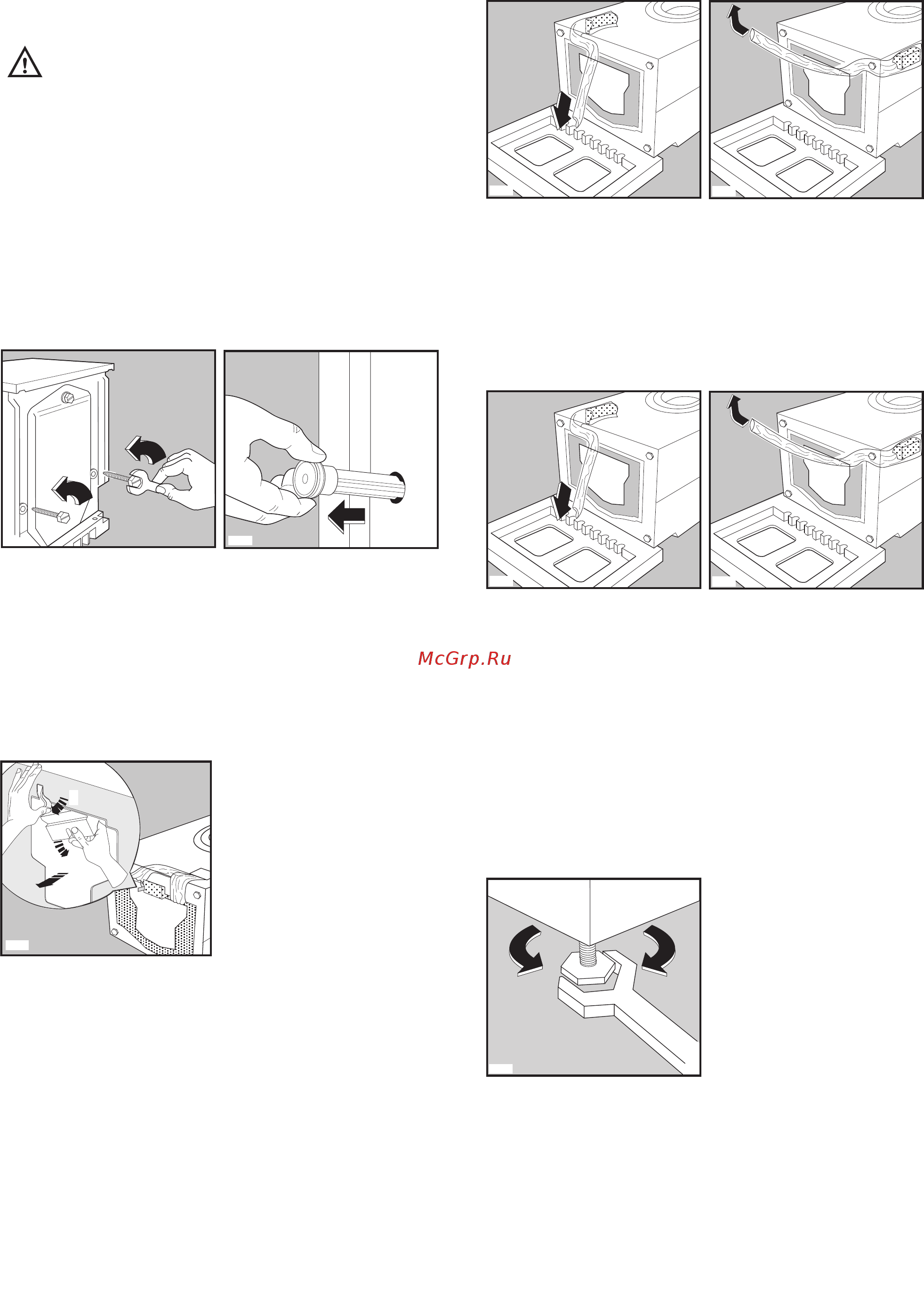 McGrp.Ru