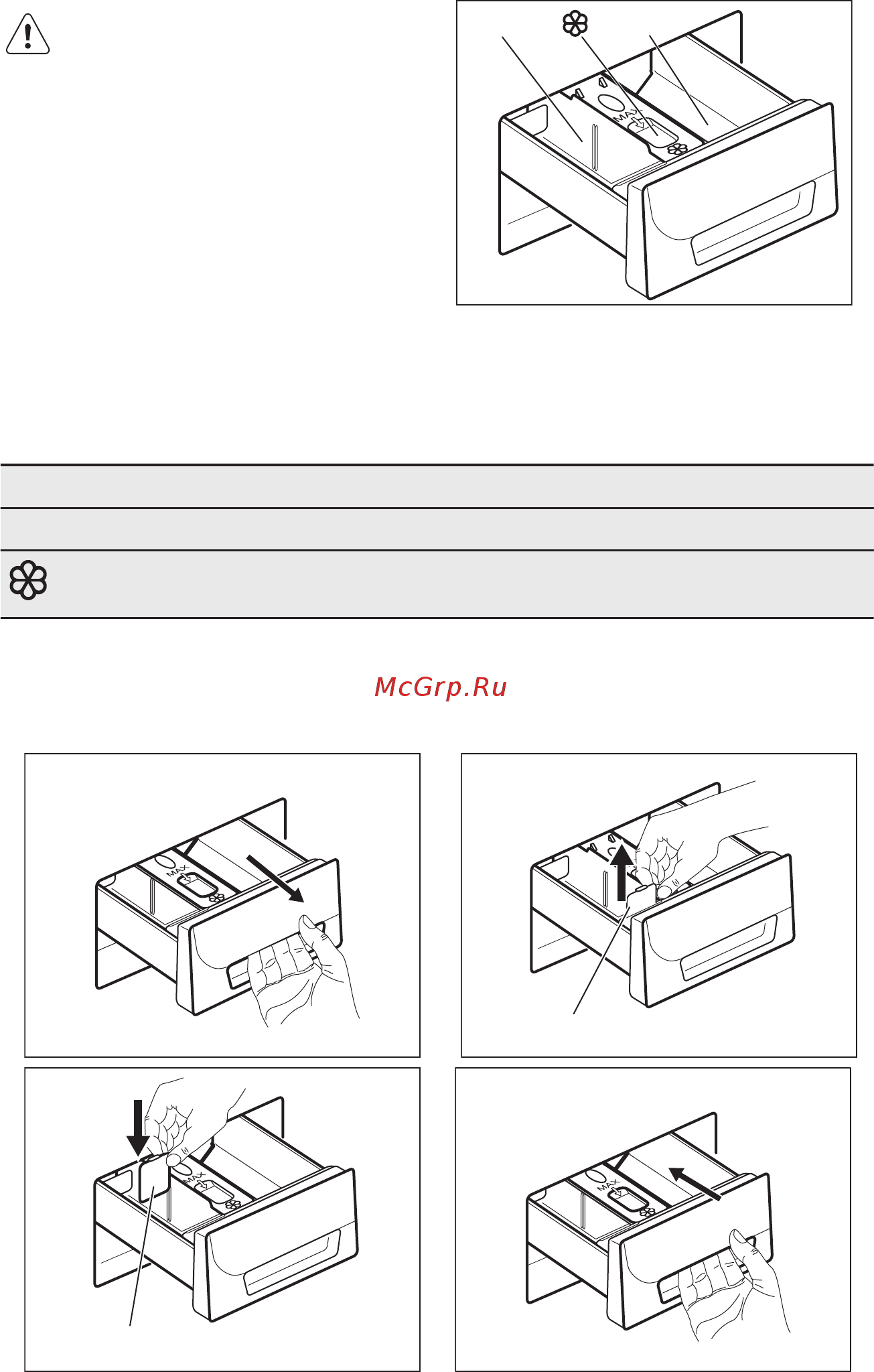 MAX

McGrp.Ru

MAX

MAX

MAX