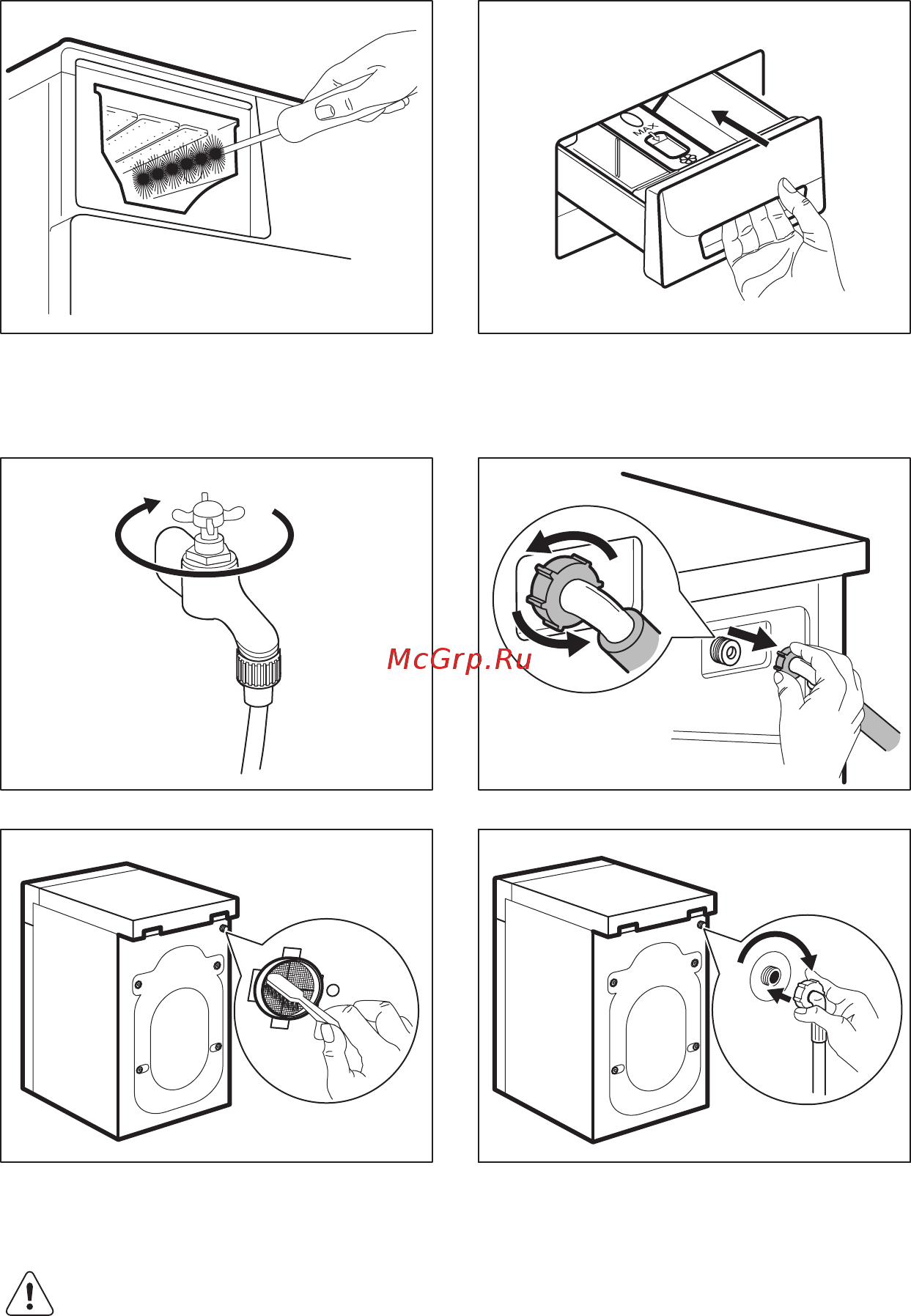 MAX

McGrp.Ru