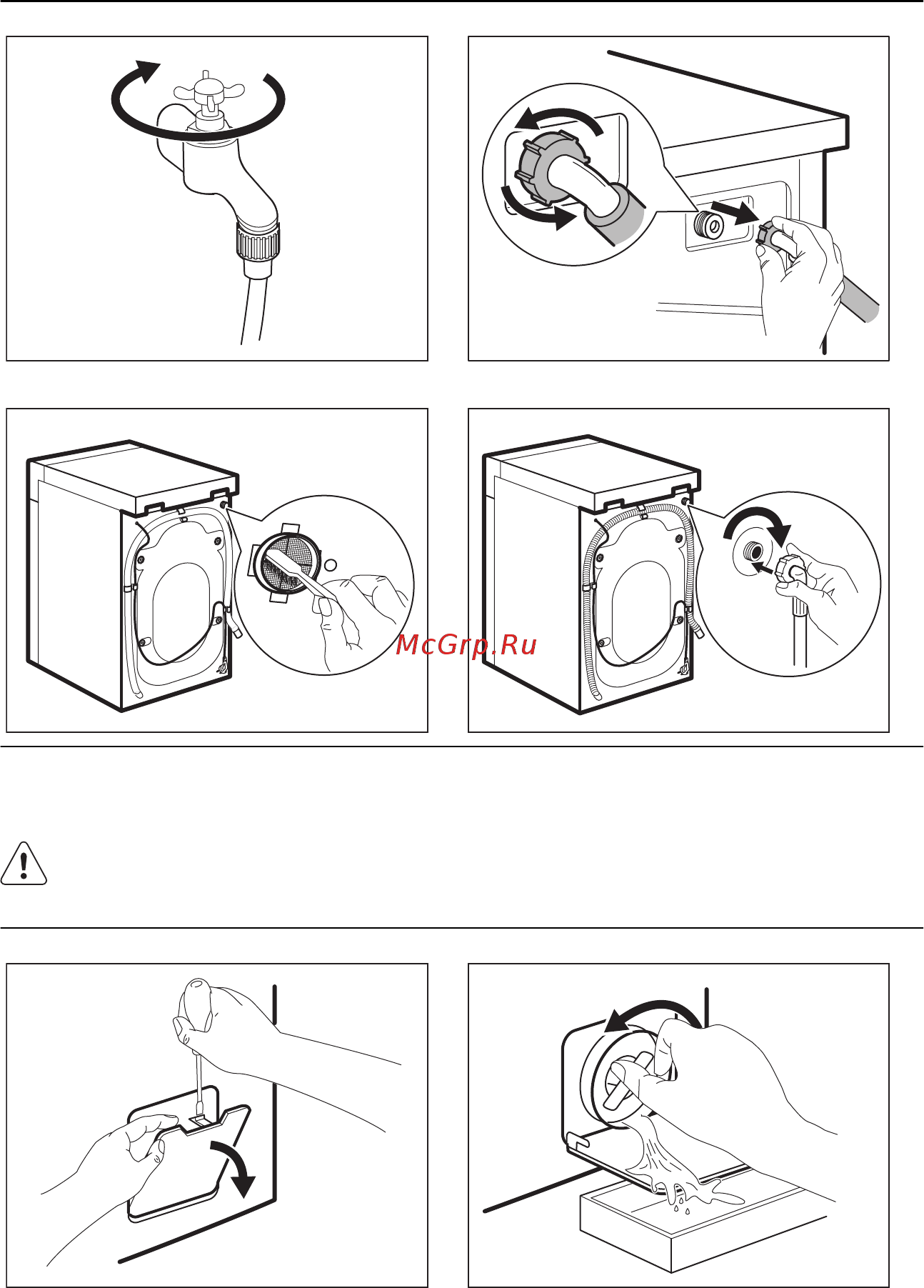 McGrp.Ru