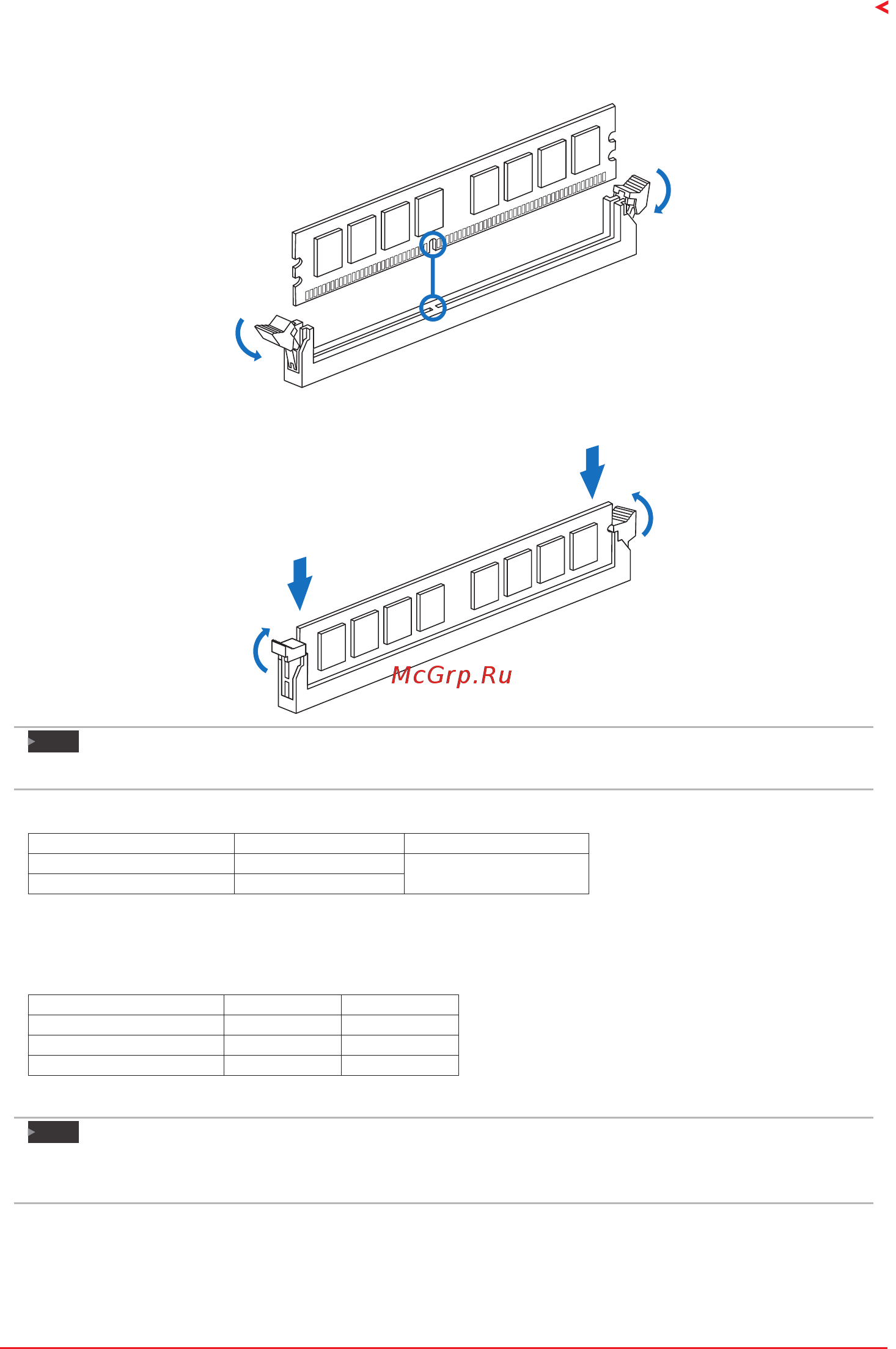 McGrp.Ru