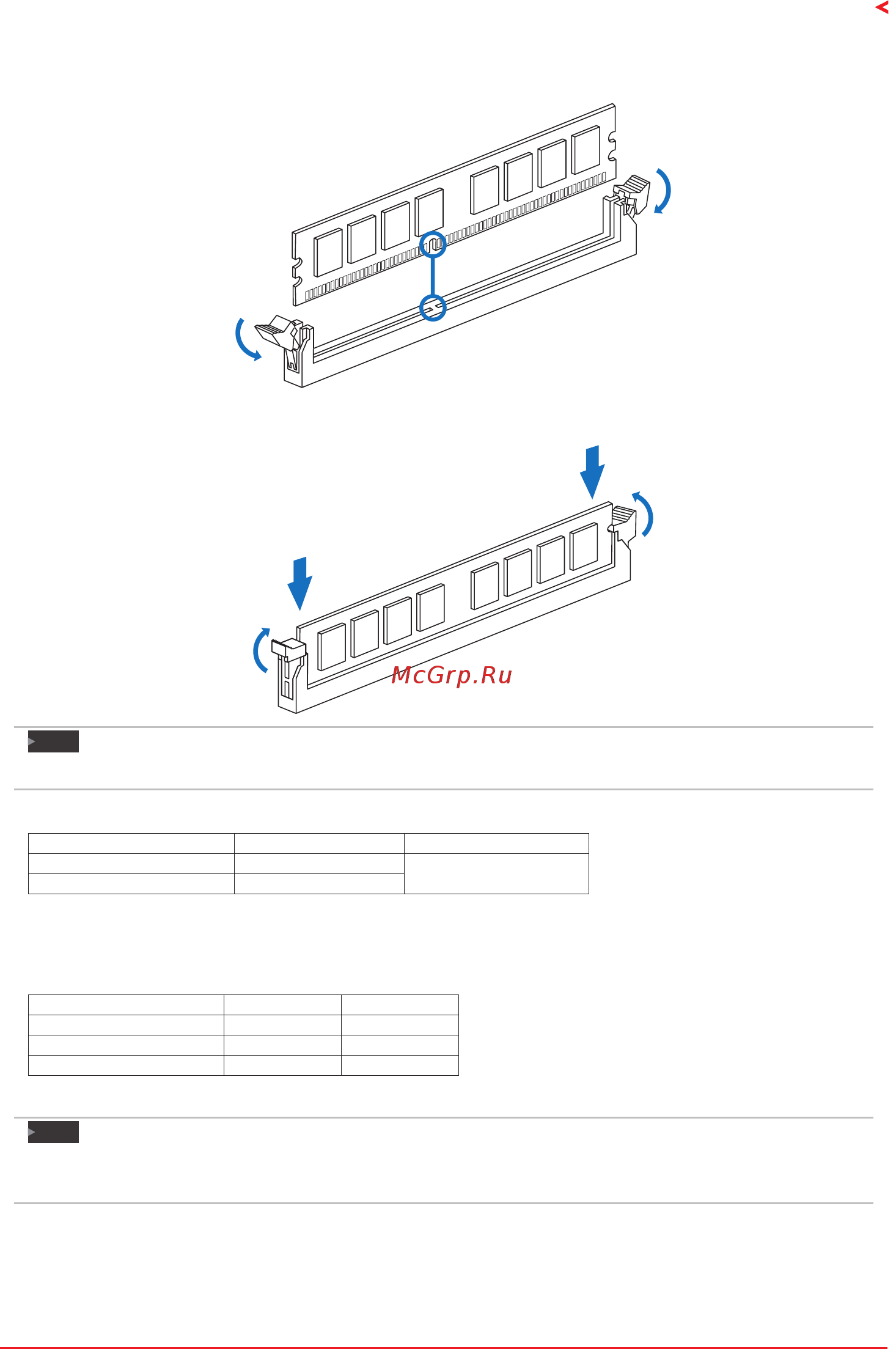 McGrp.Ru