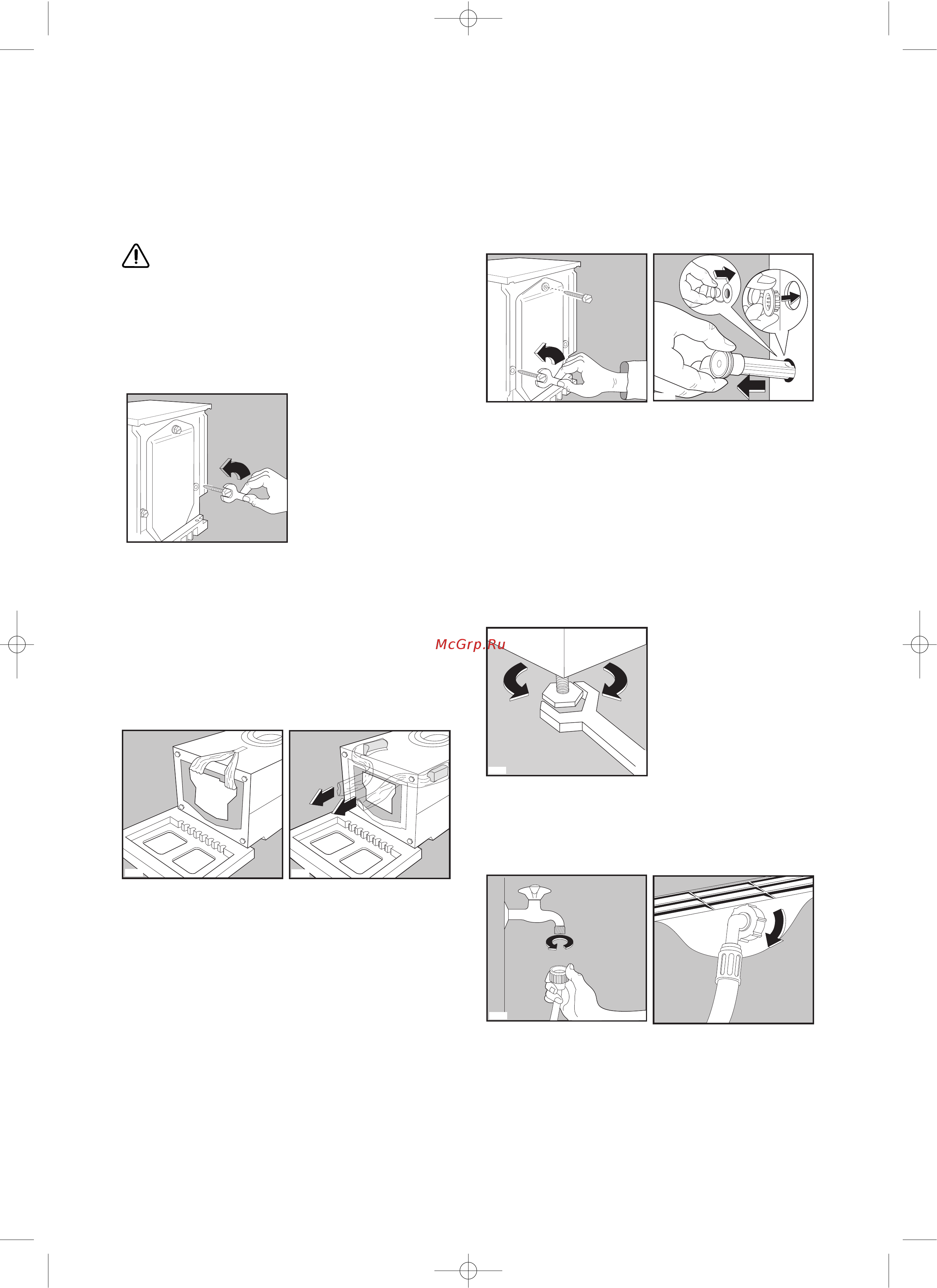 McGrp.Ru