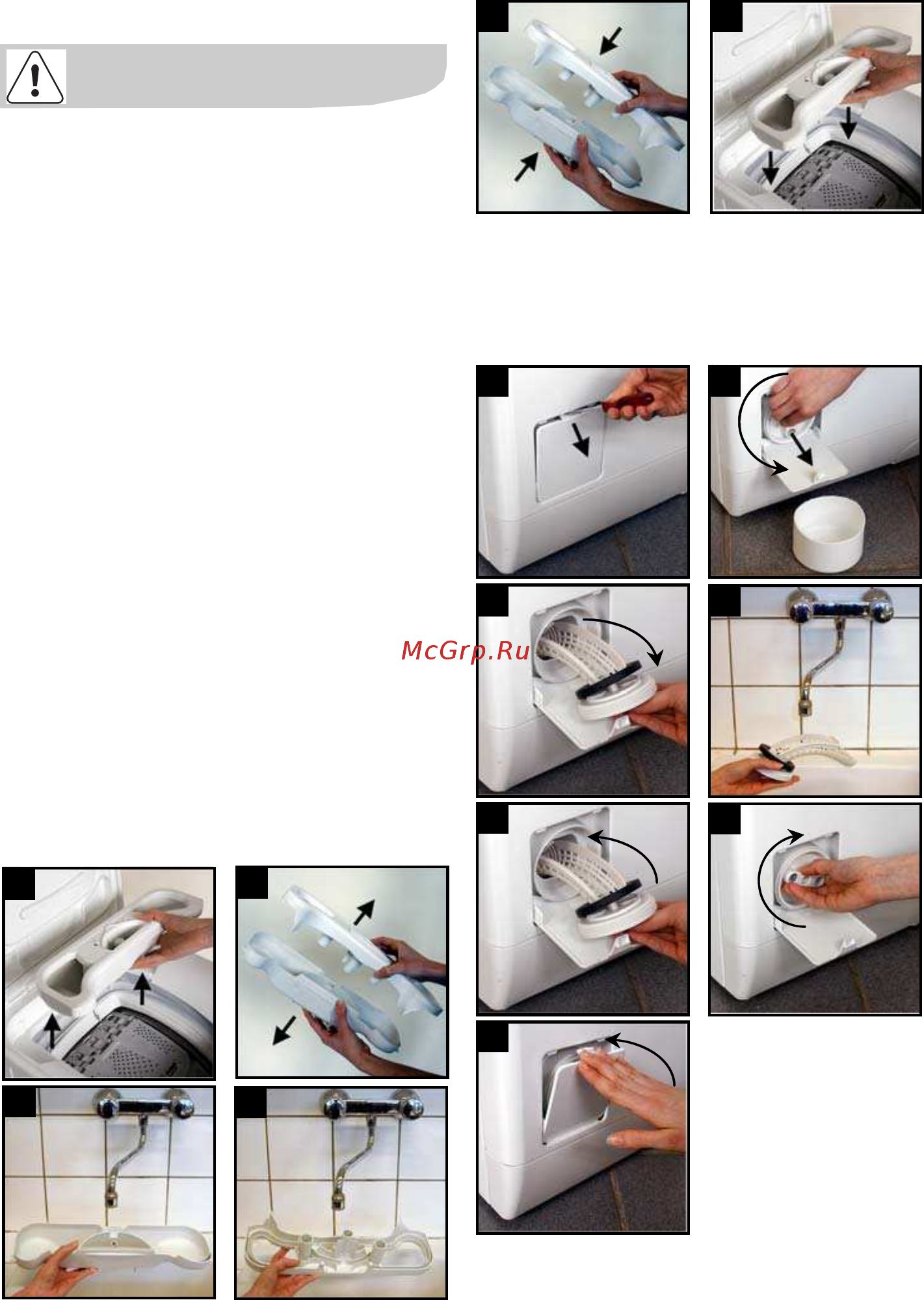 McGrp.Ru