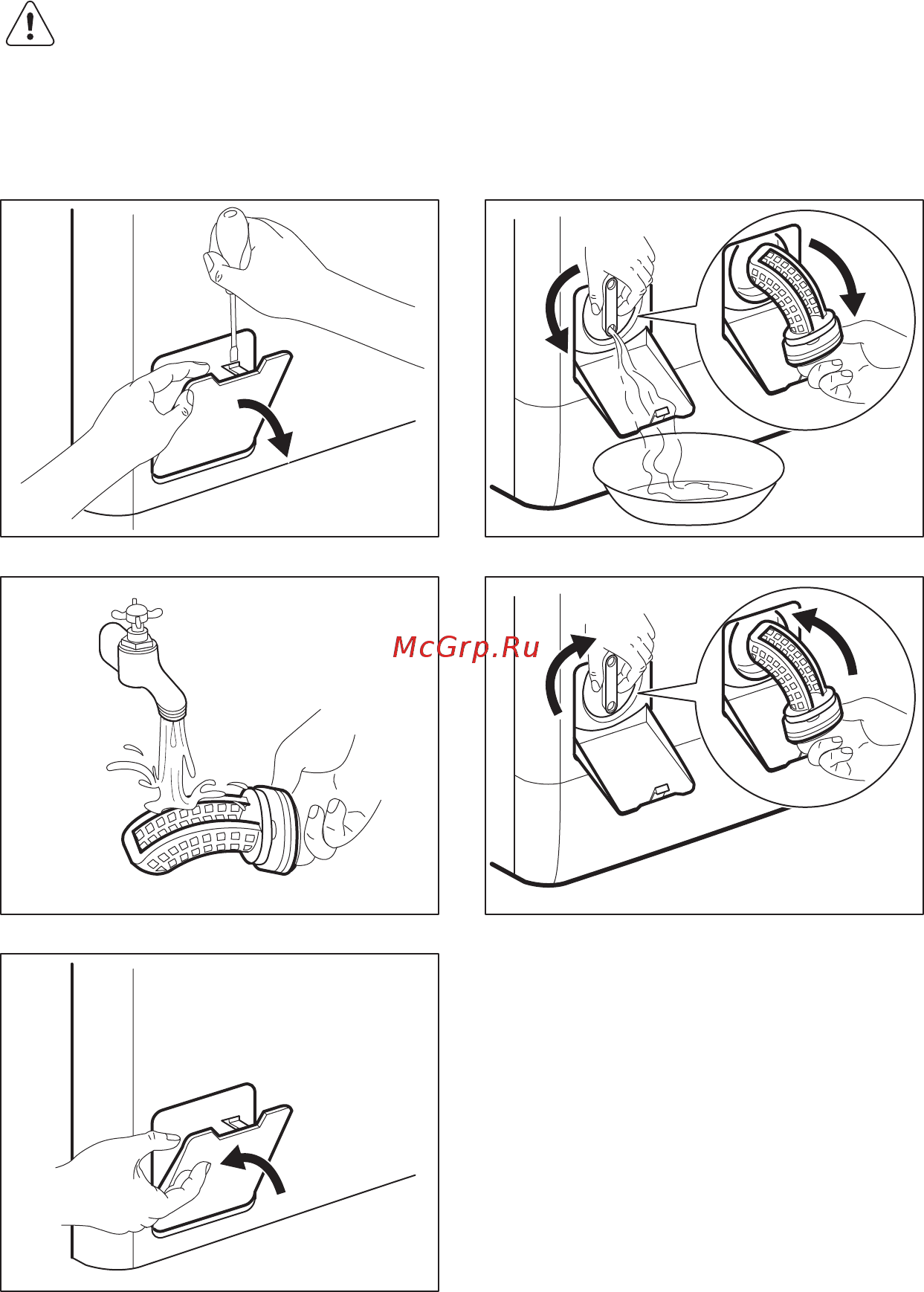 McGrp.Ru