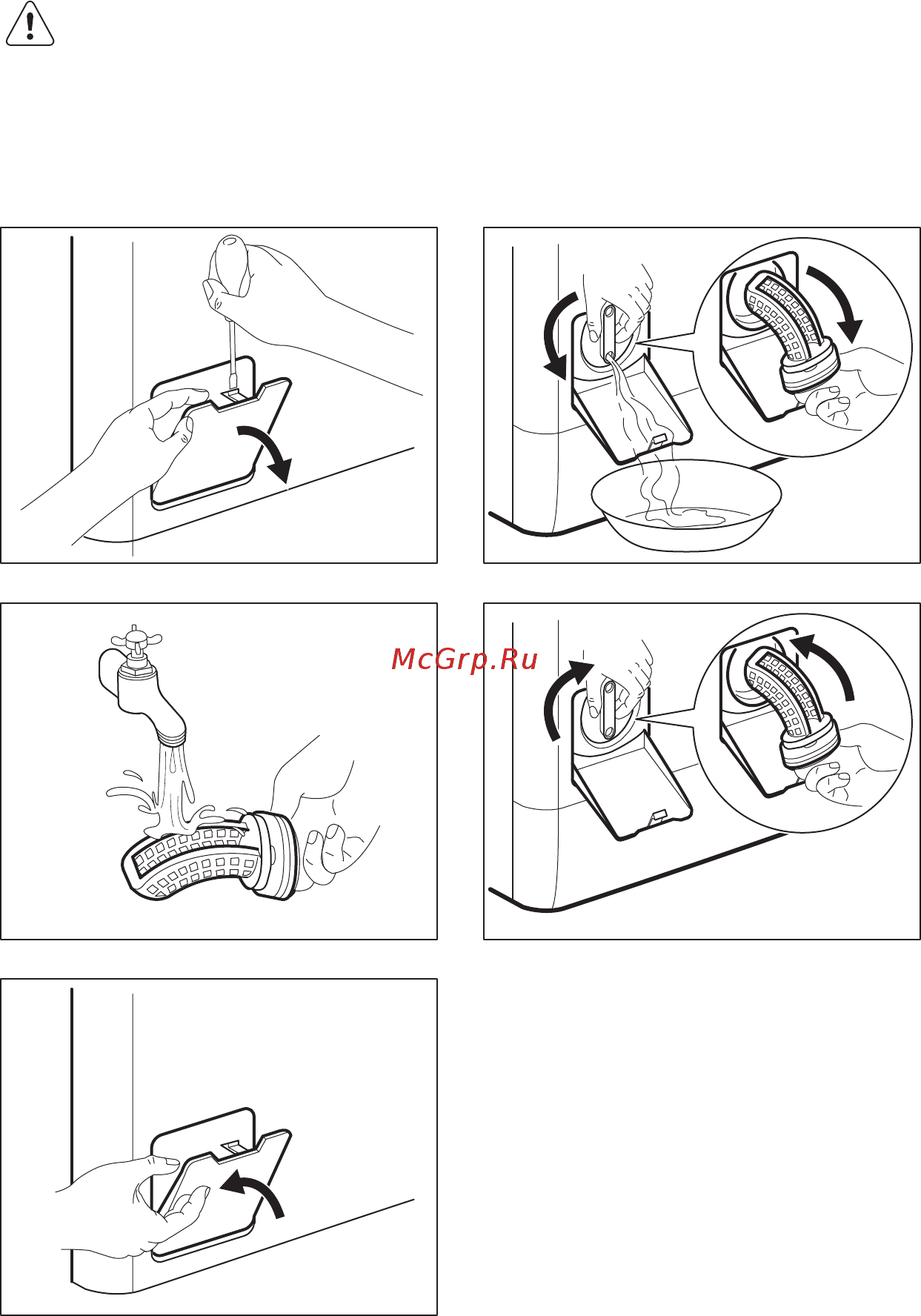 McGrp.Ru