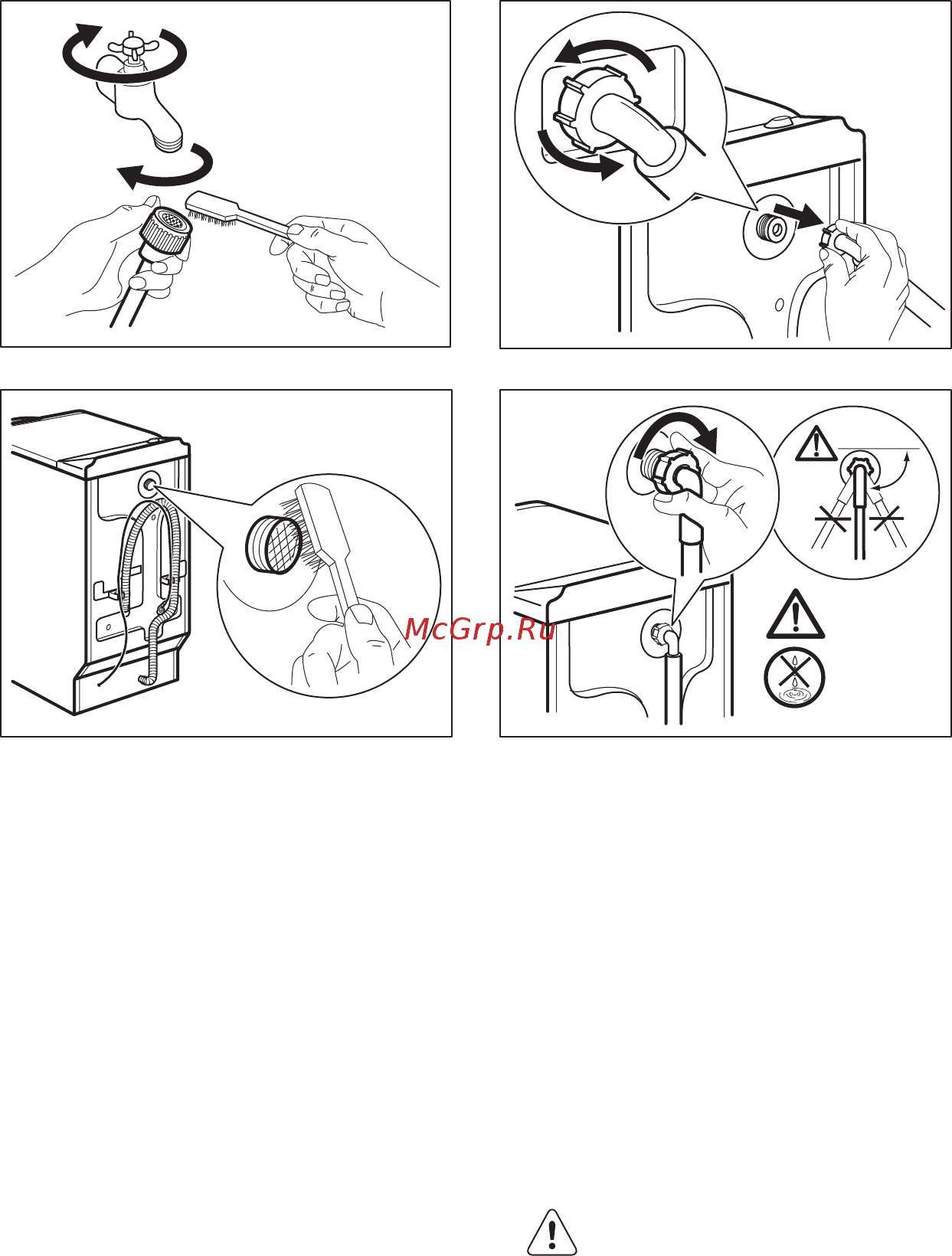 McGrp.Ru