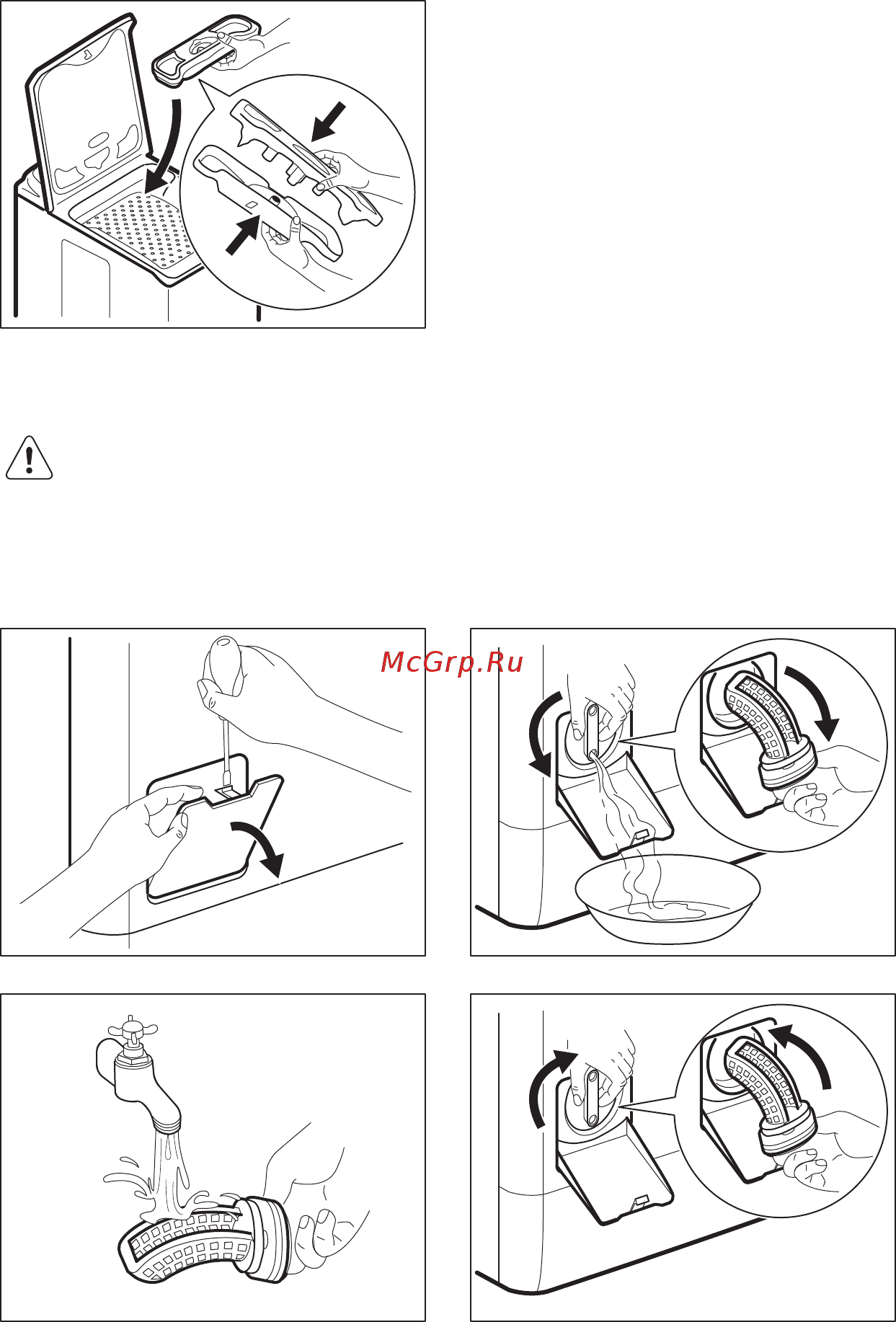 McGrp.Ru