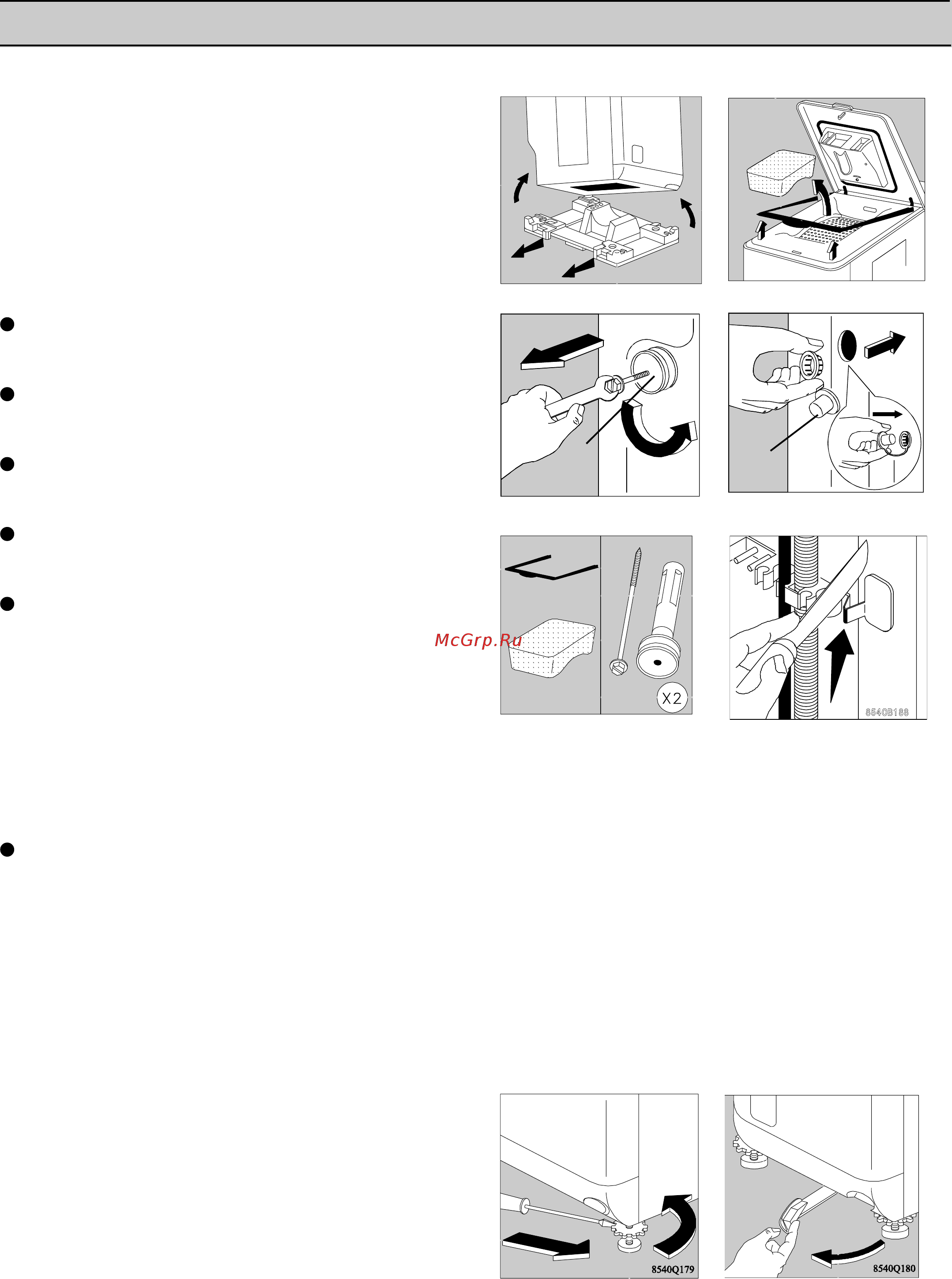 McGrp.Ru

X2

8540B188

8540Q179

8540Q180