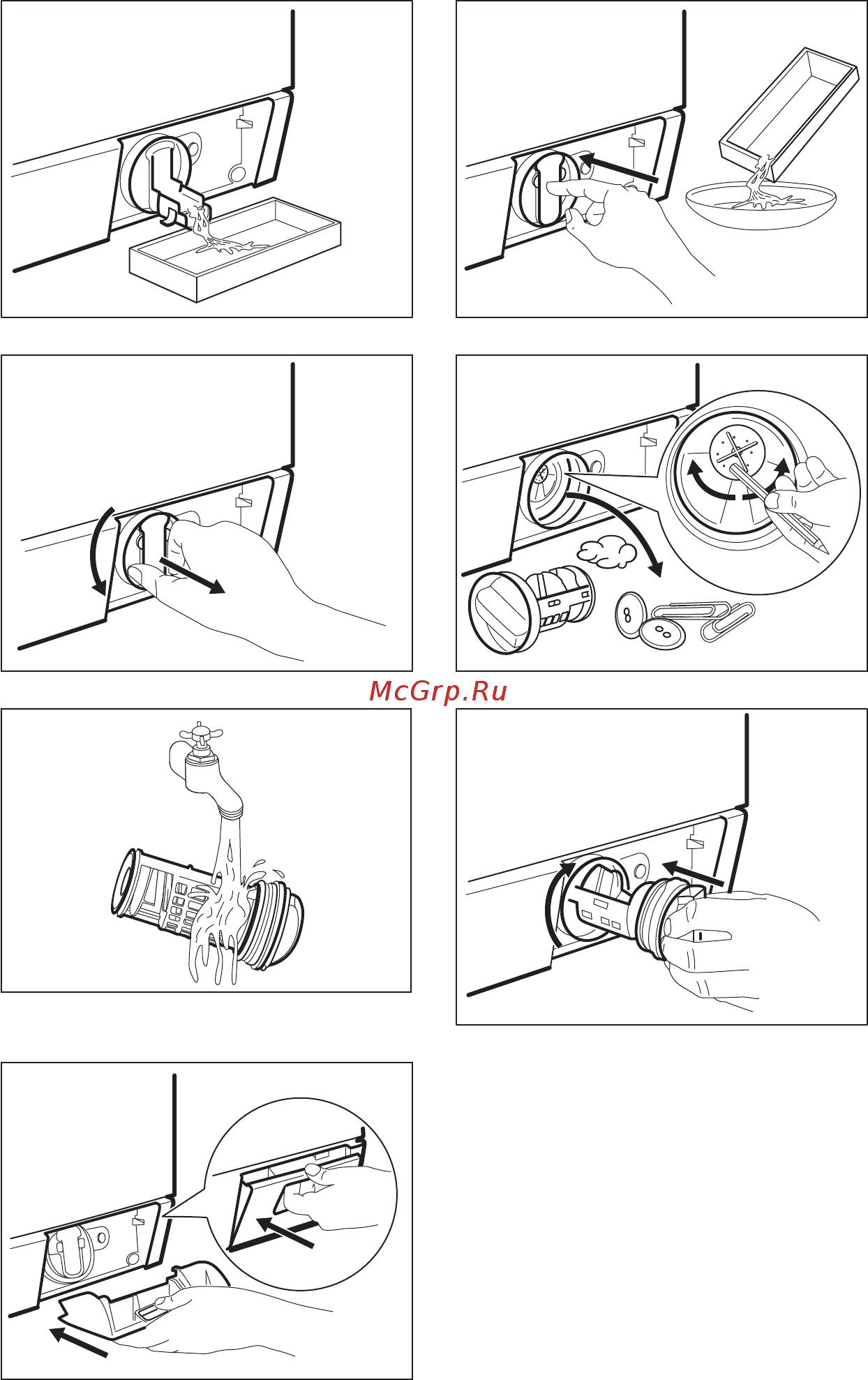 McGrp.Ru