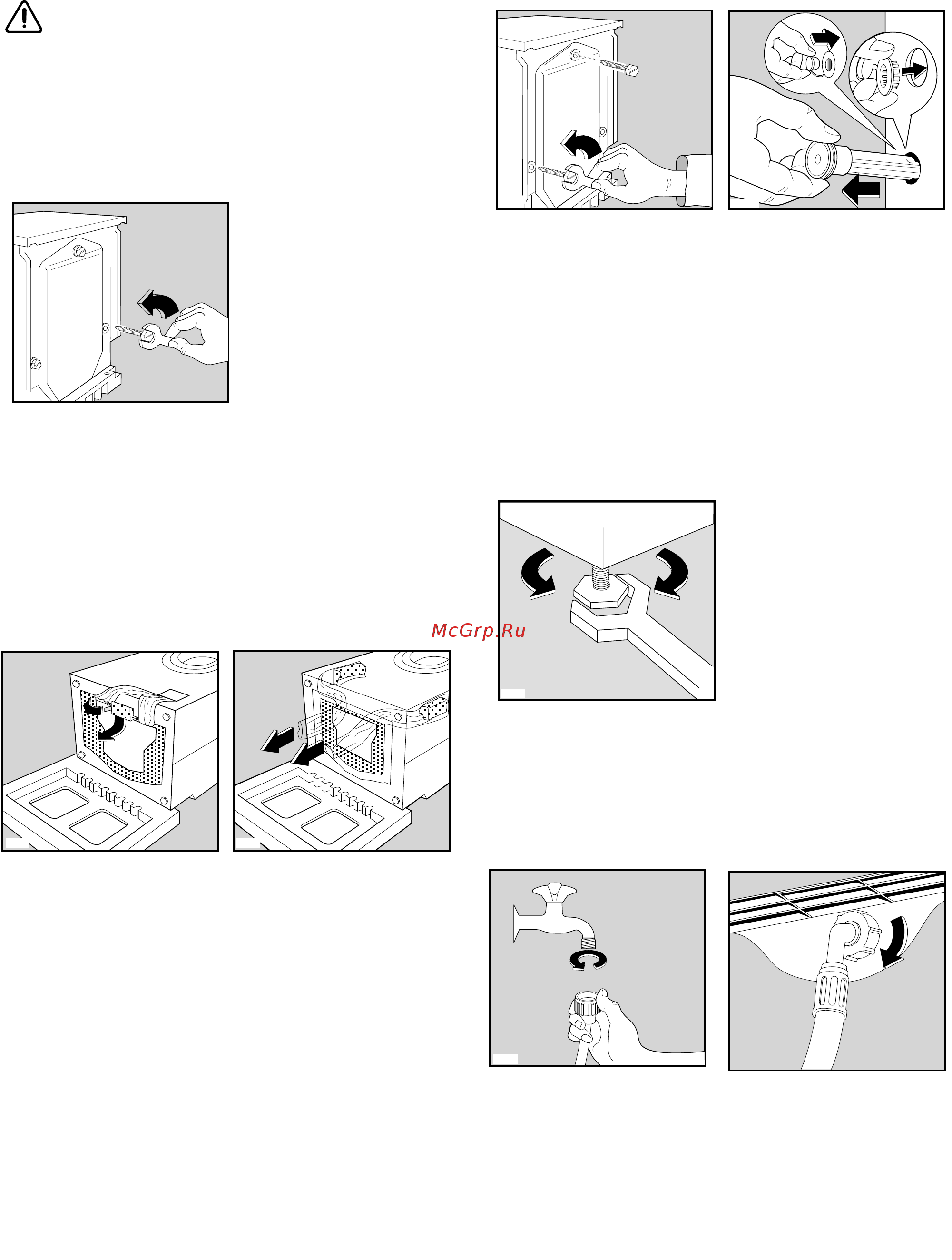 McGrp.Ru