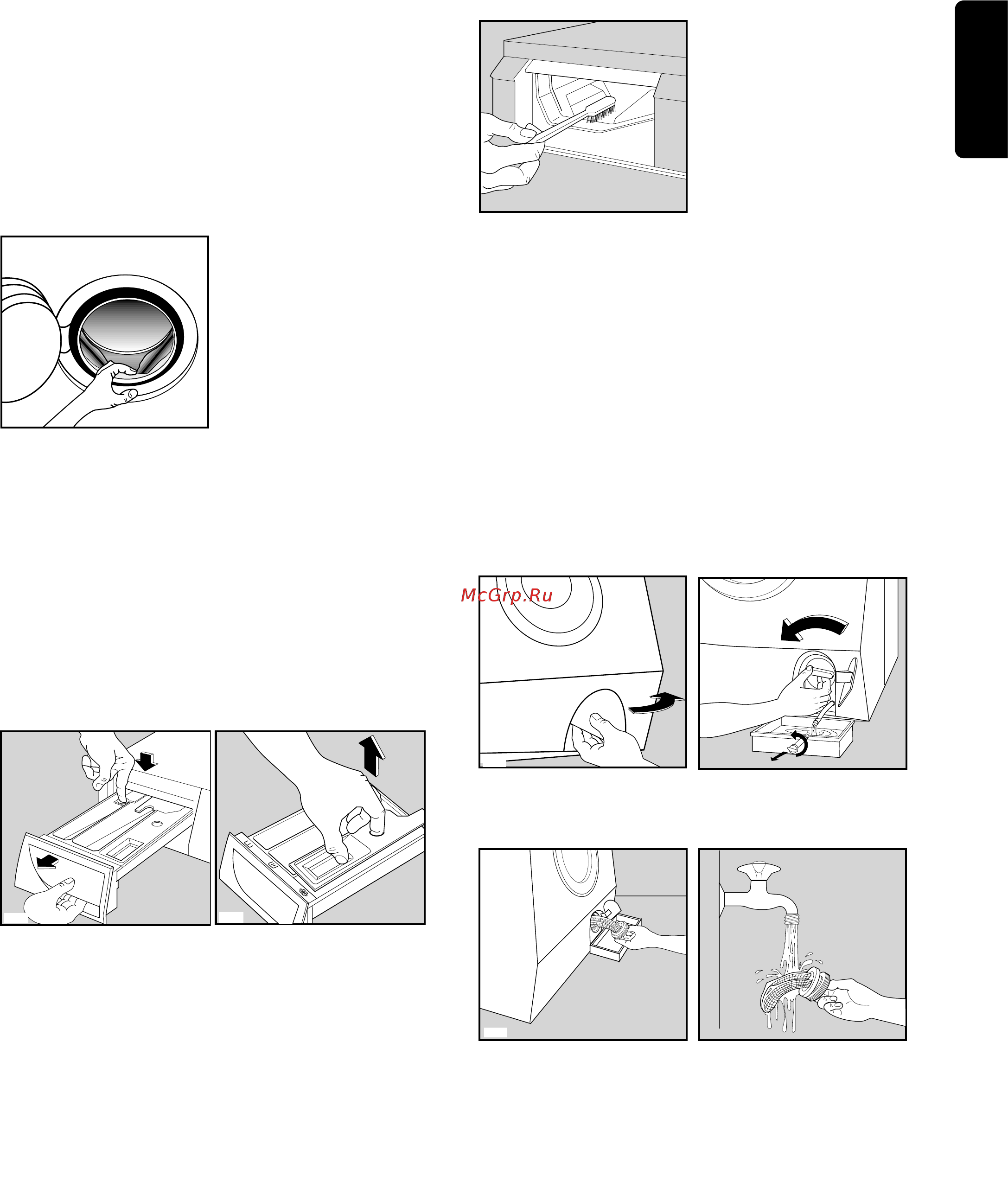 McGrp.Ru