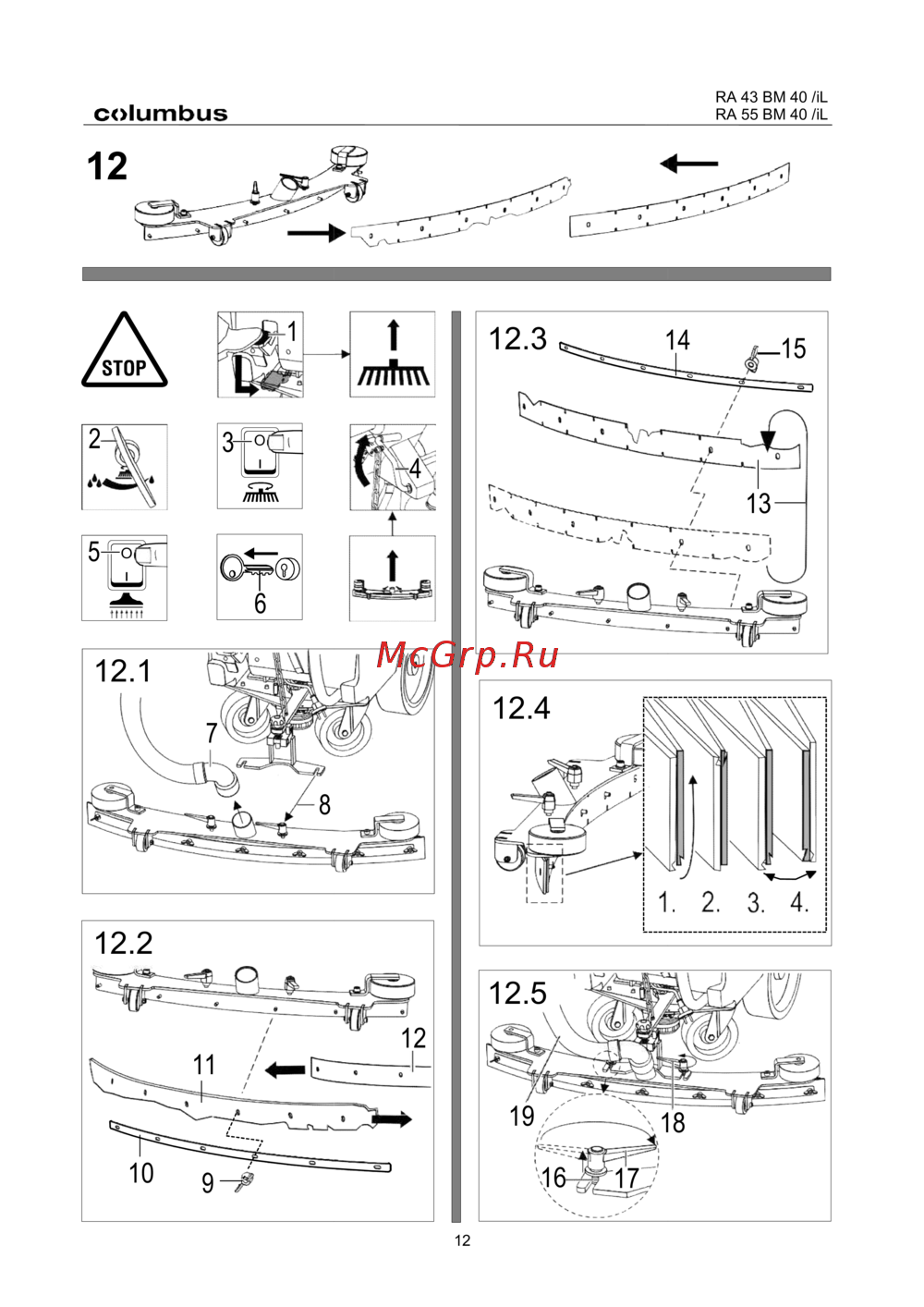 columbus

RA 43 BM 40 /iL
RA 55 BM 40 /iL

12

STOP

1

2

3

4

5

6

12.1

7

8

12.2

12

11

10

9

12.3

14

15

13

McGrp.Ru

12.4

1. 2. 3. 4.

12.5

19

18

16

17

12