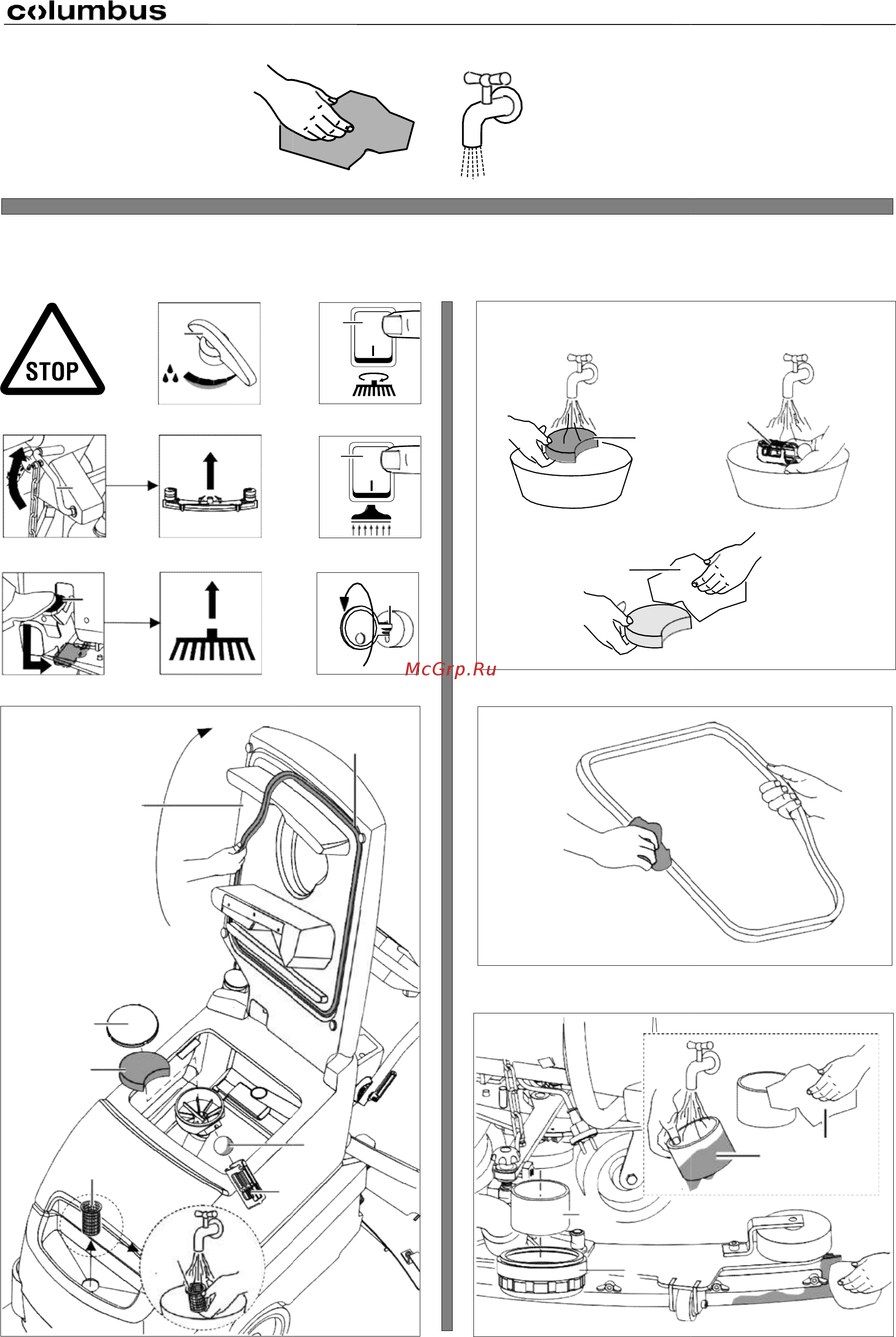 columbus

STOP

McGrp.Ru