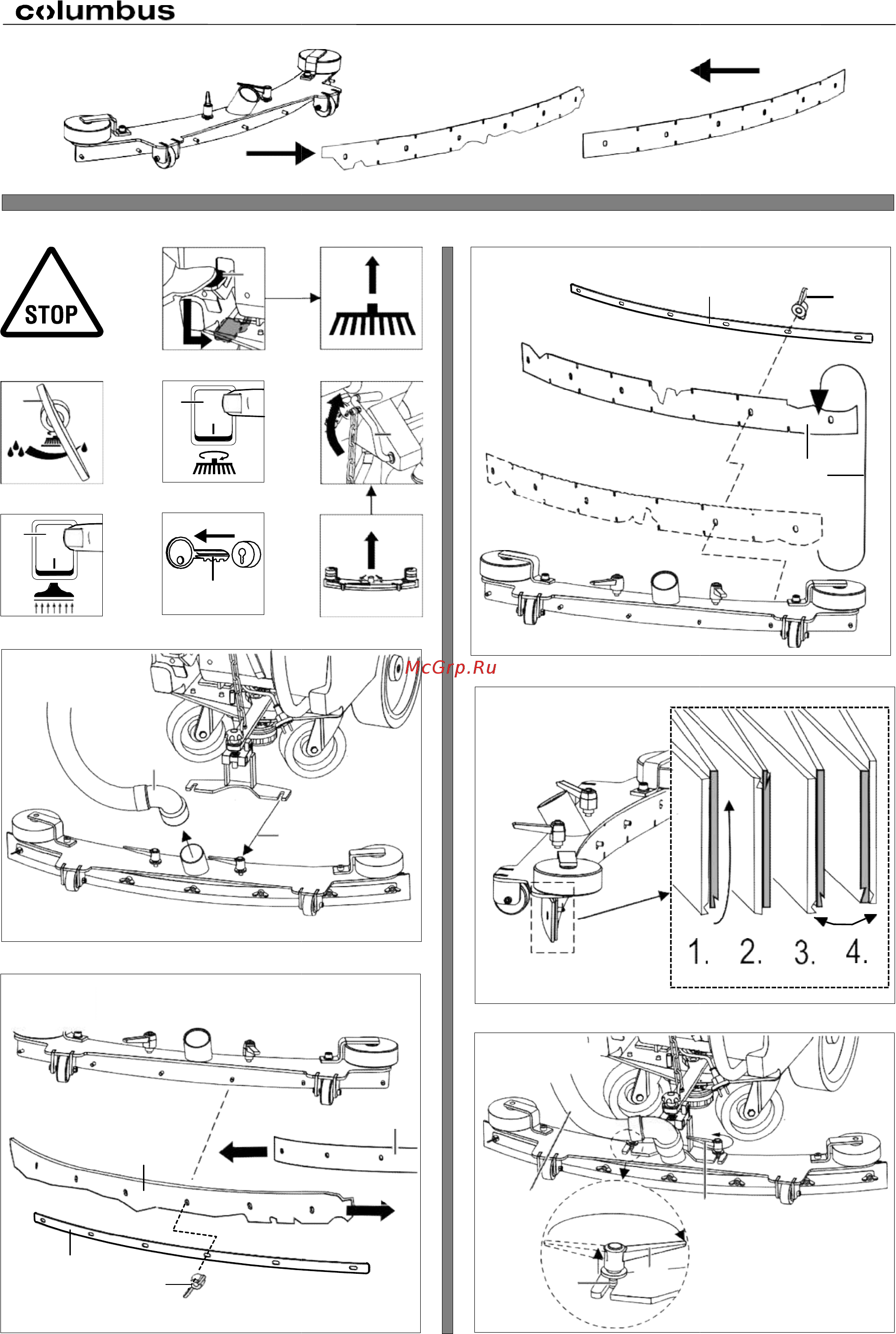 columbus

STOP

McGrp.Ru

1. 2. 3. 4.