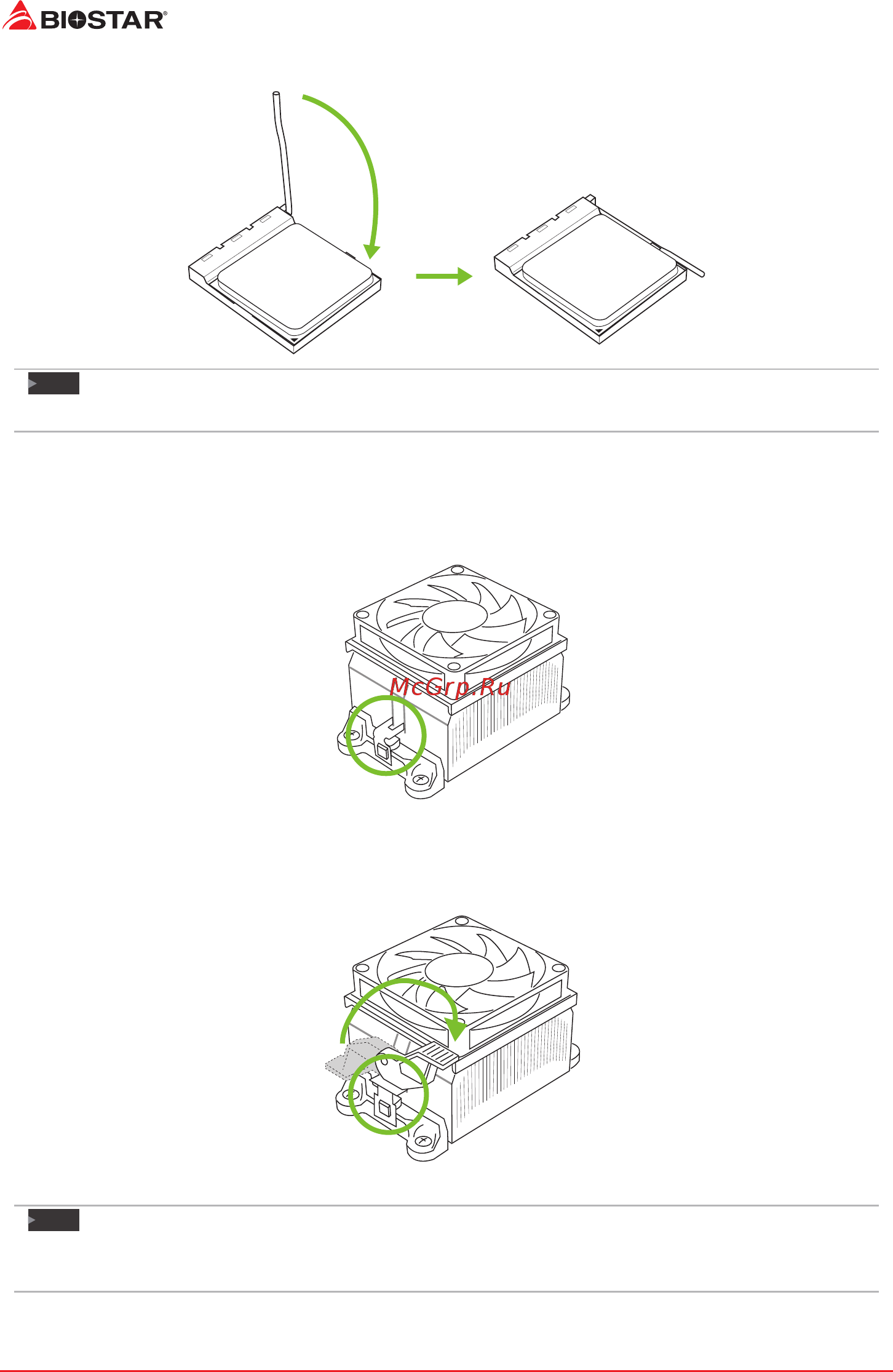 BIOSTAR®

McGrp.Ru