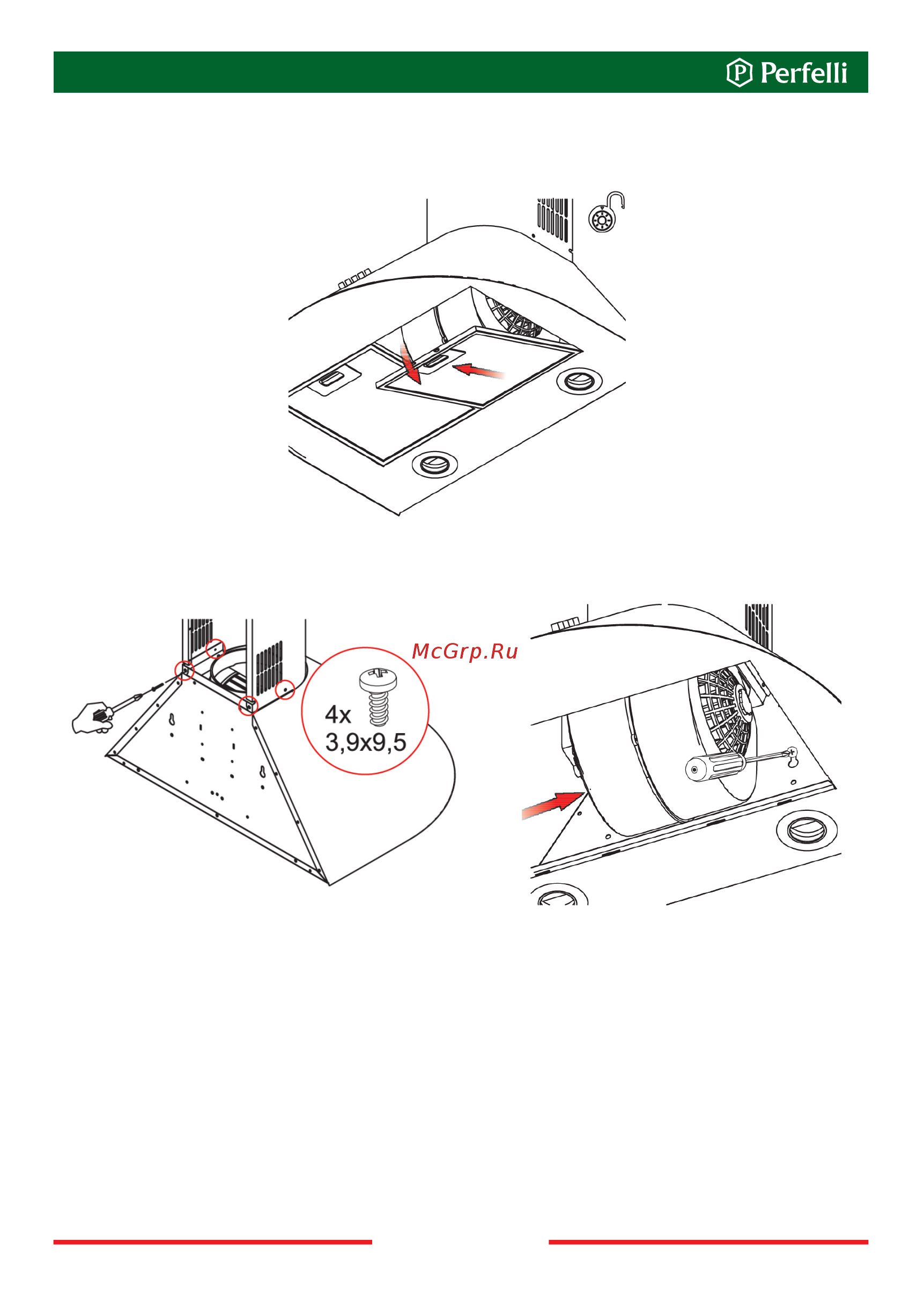 Perfelli

McGrp.Ru

4x
3,9x9,5