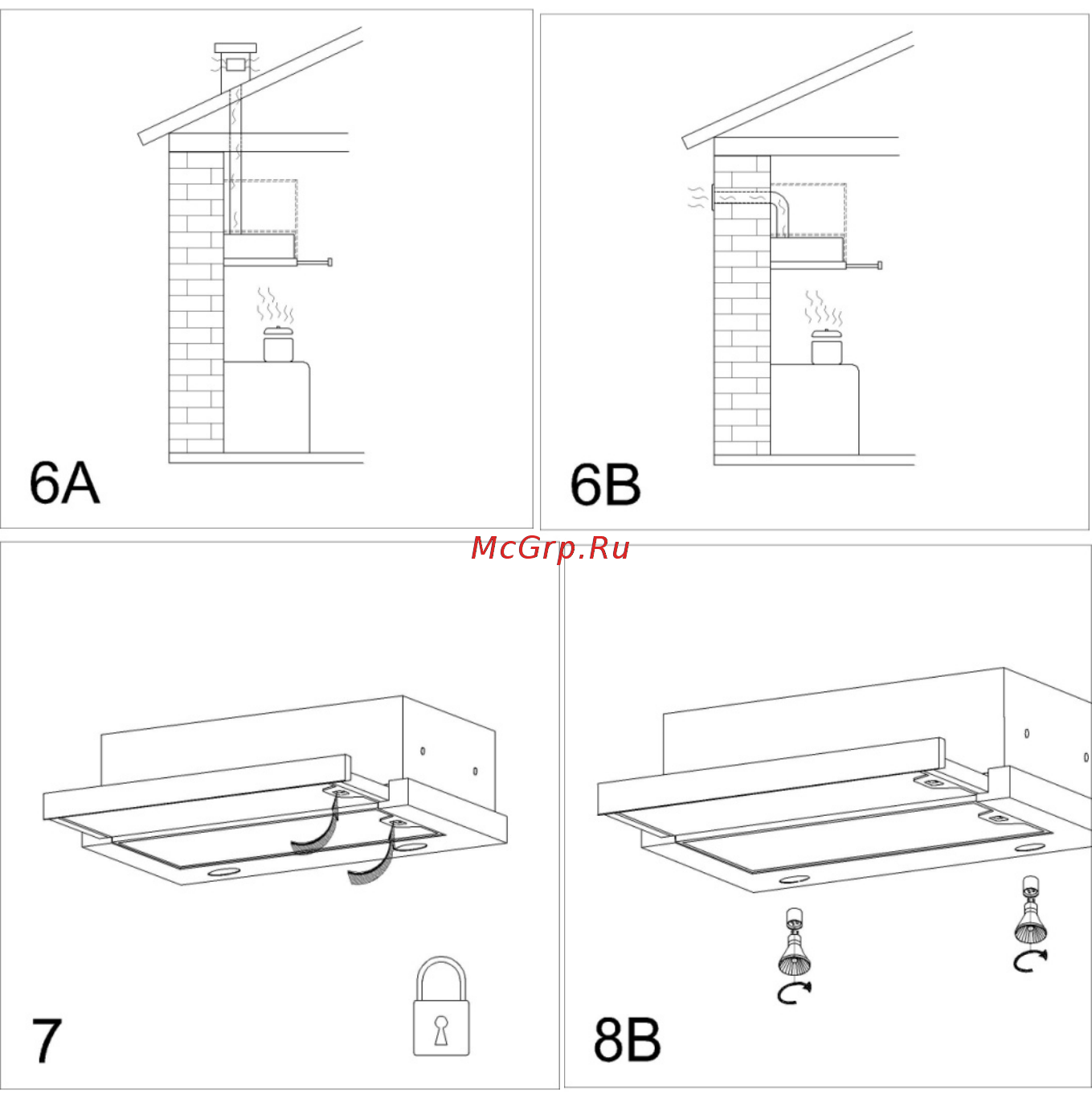 6A

6B

McGrp.Ru

7

8B