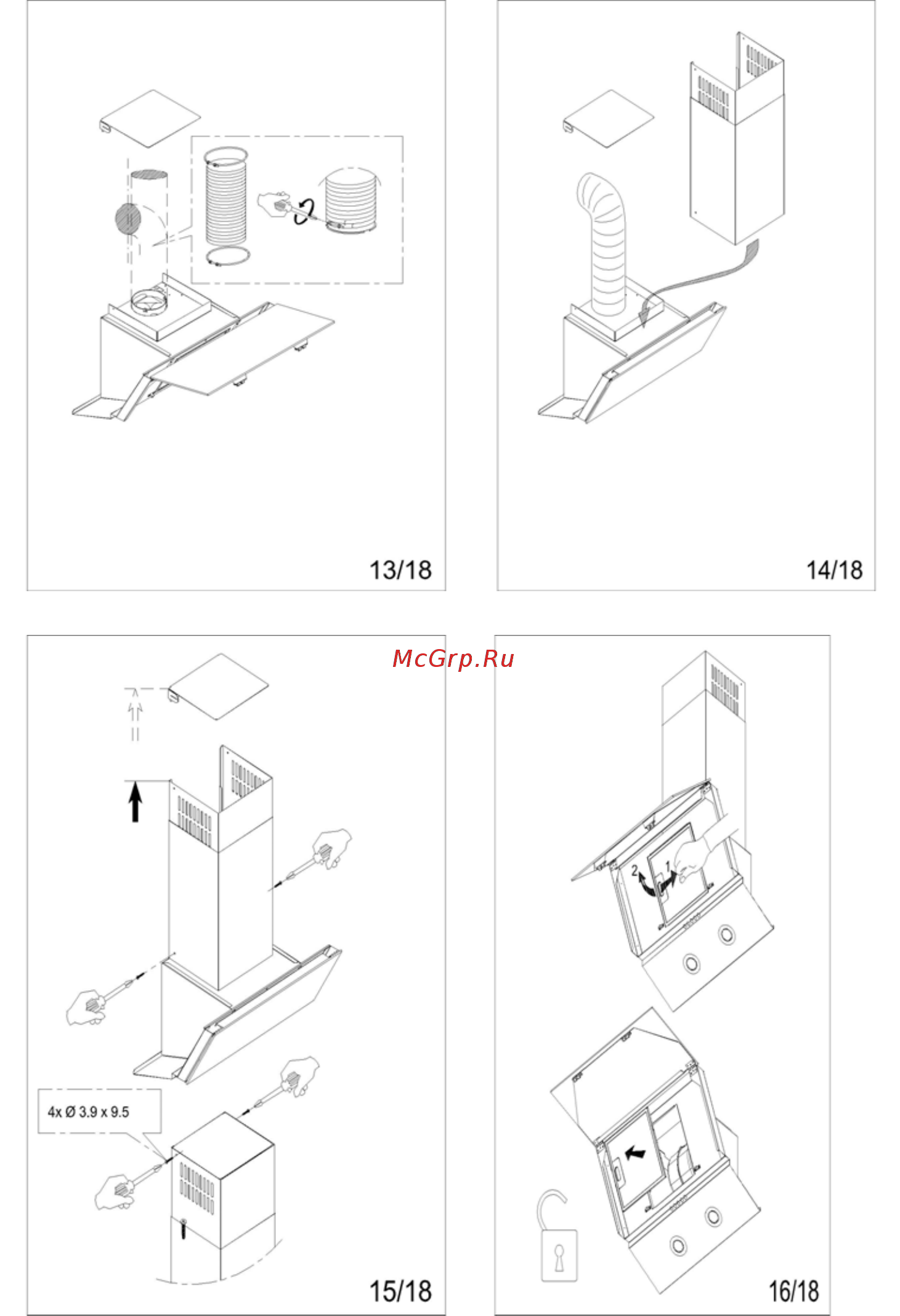 13/18

14/18

McGrp.Ru

4x Ø 3.9 x 9.5

15/18

2

1

16/18