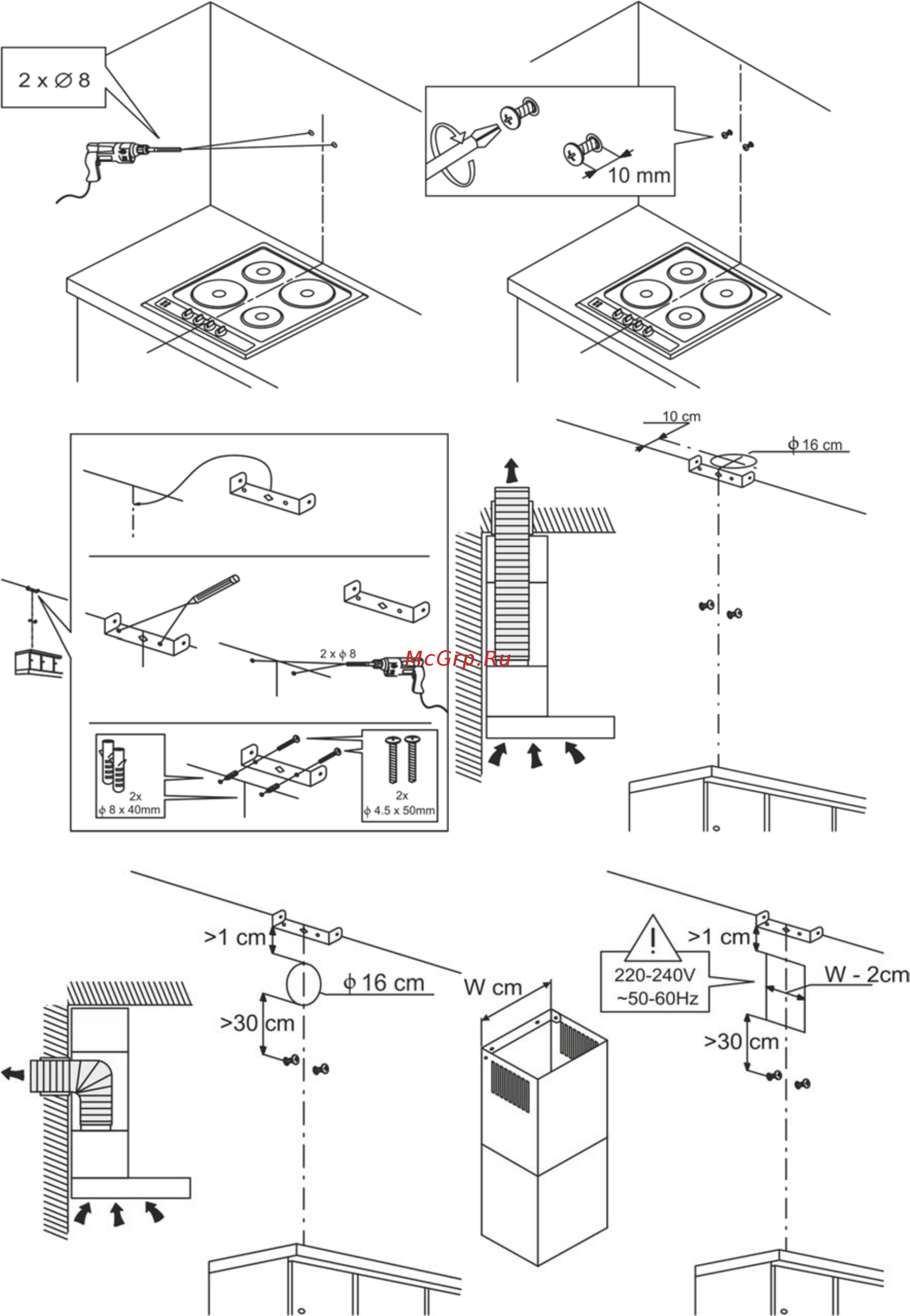 2 x ∅ 8

10 mm

10 cm

ϕ 16 cm

2 x ϕ 8

McGrp.Ru

2x
ϕ 8 x 40mm

2x
ϕ 4.5 x 50mm

>1 cm

ϕ 16 cm

>30 cm

W cm

220-240V
~50-60Hz

>1 cm

W - 2cm

>30 cm