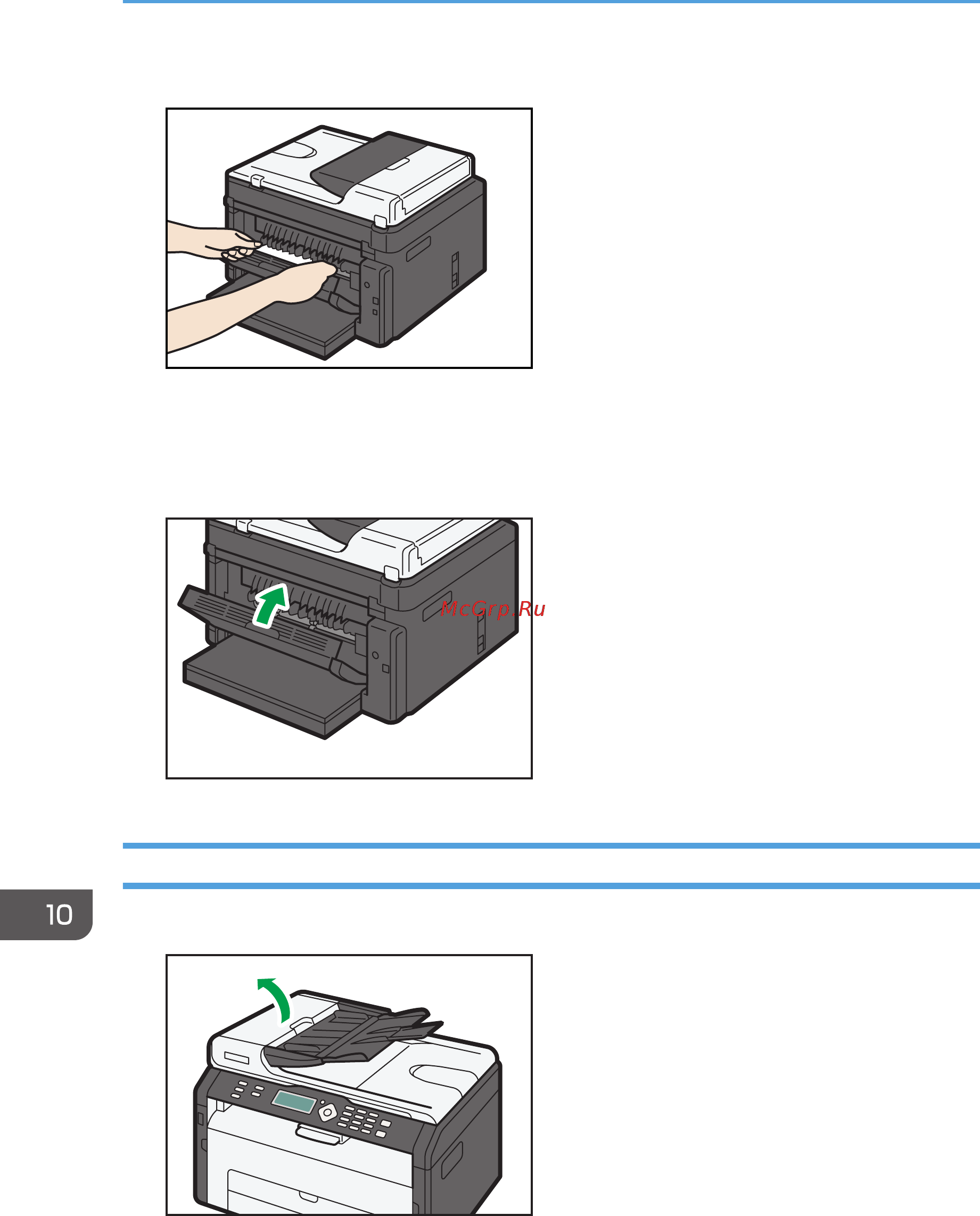 McGrp.Ru

10