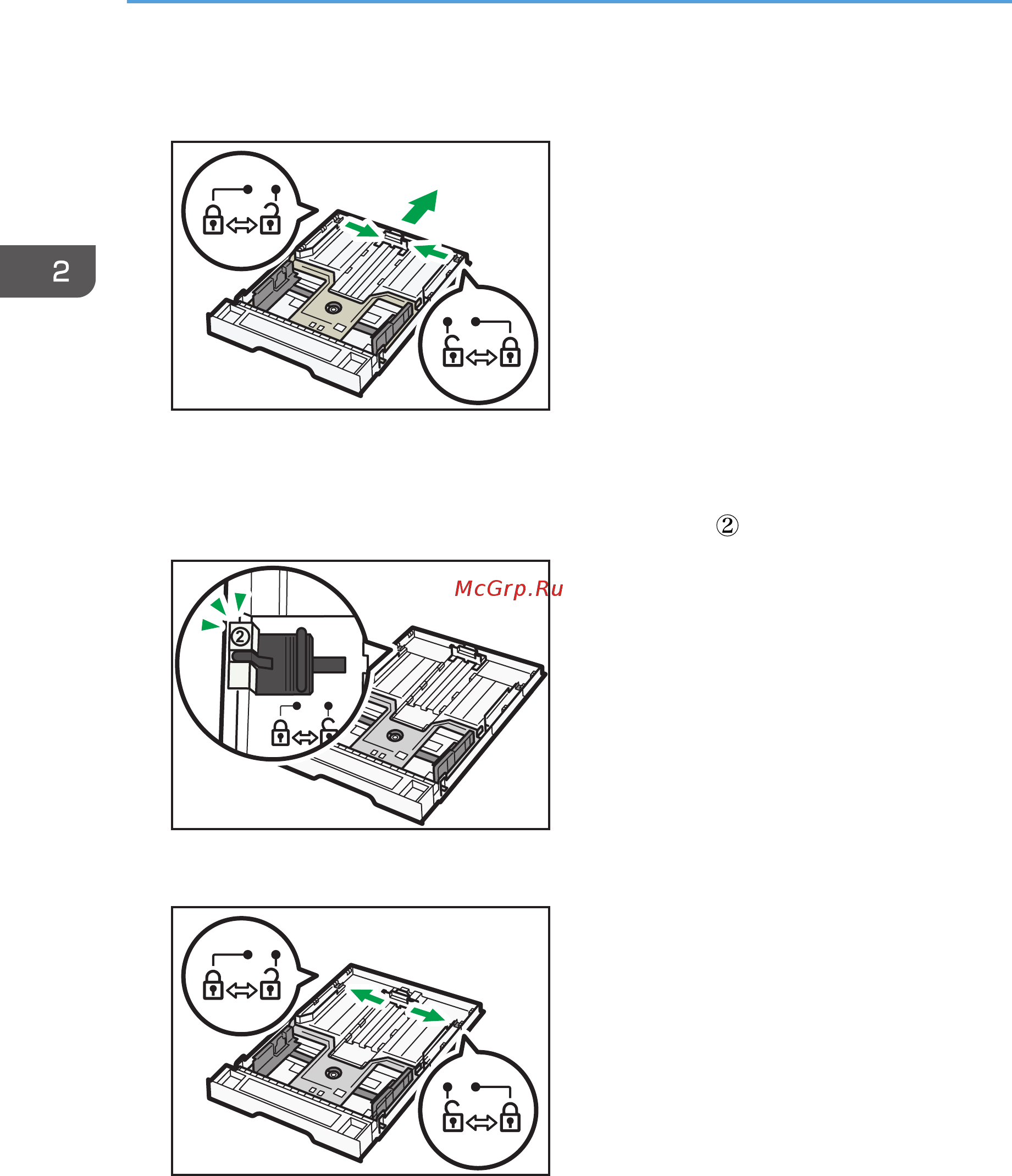 2

②

McGrp.Ru

②