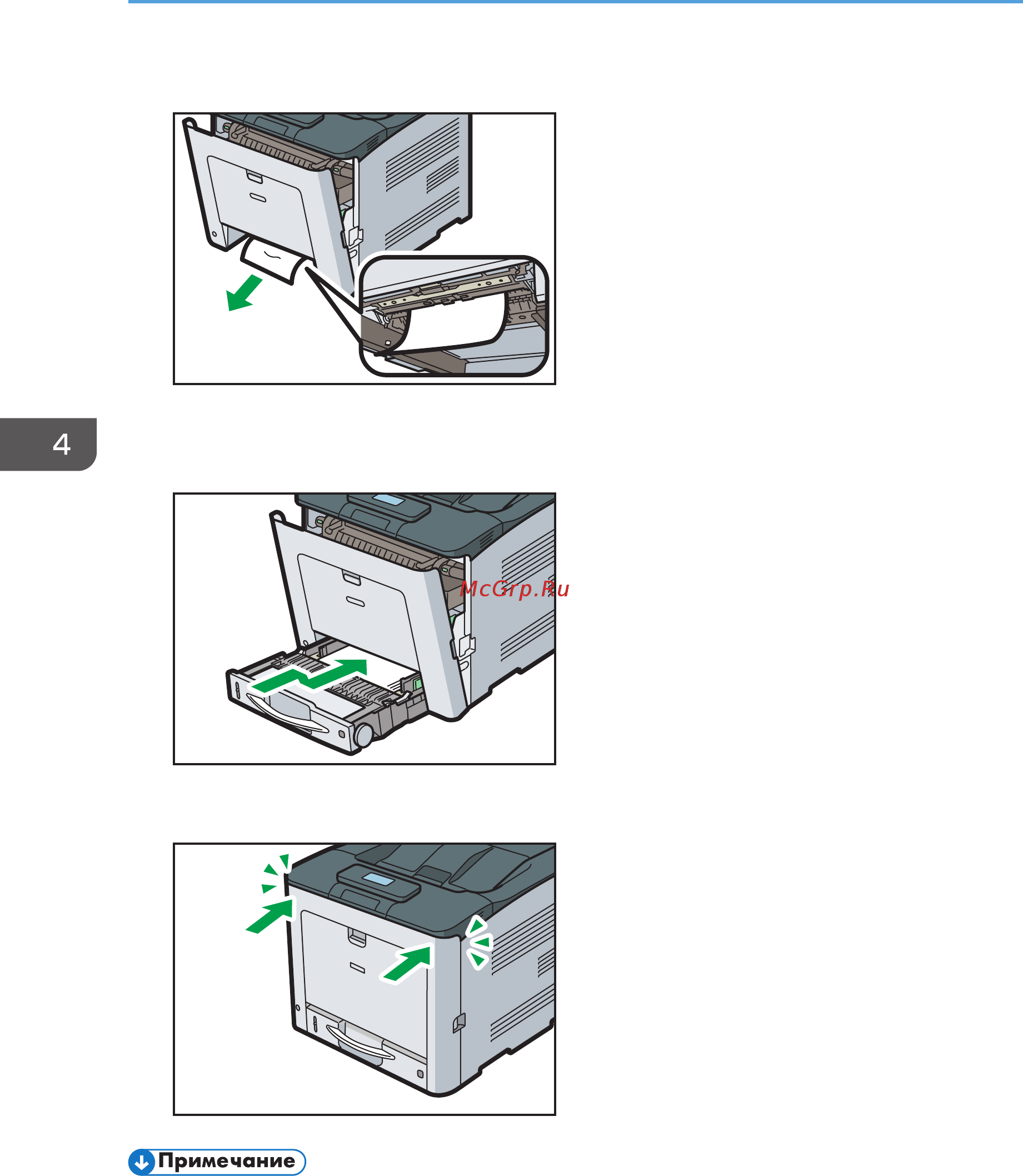 4

McGrp.Ru

Примечание