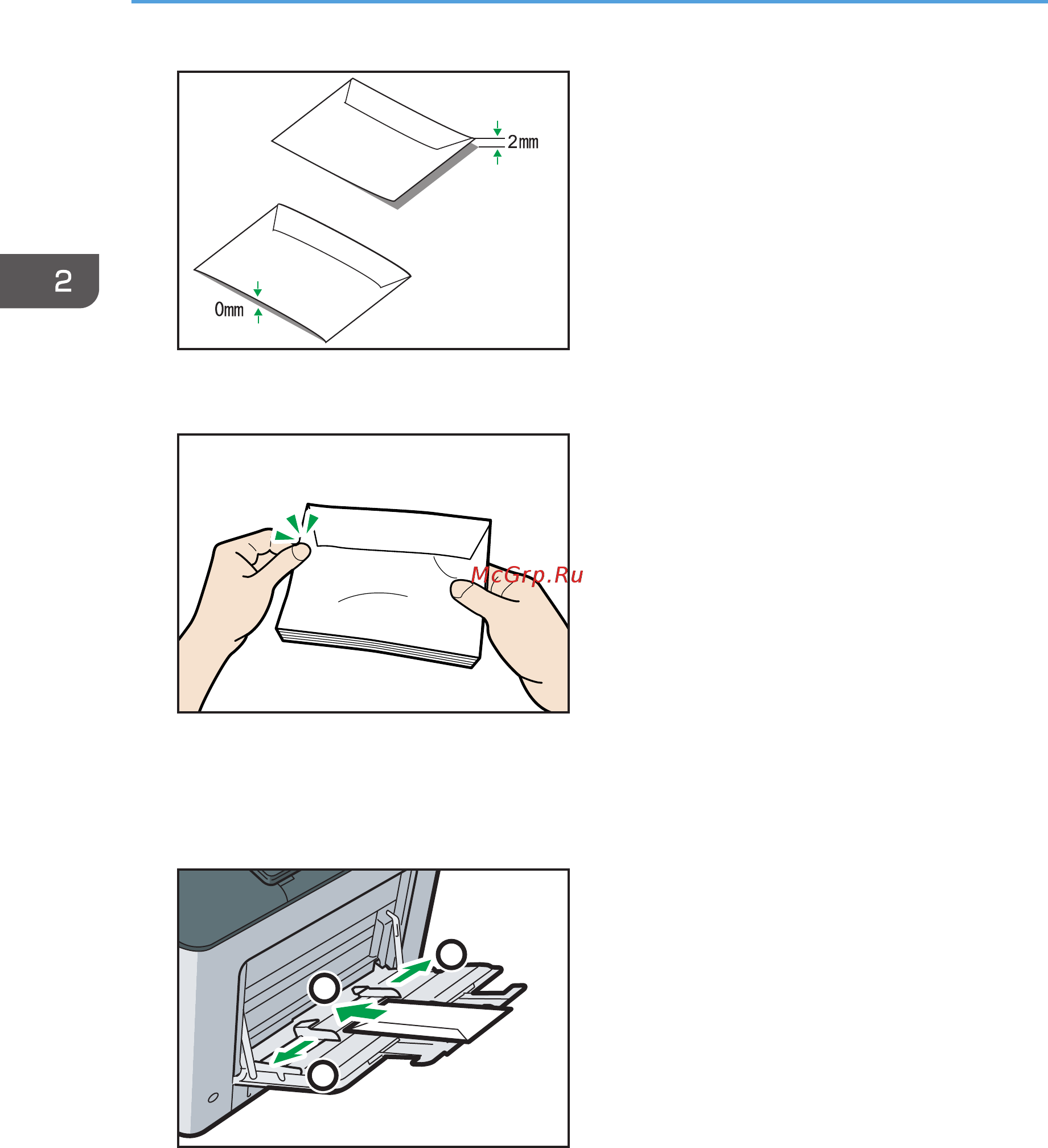 2

2mm

0mm

McGrp.Ru