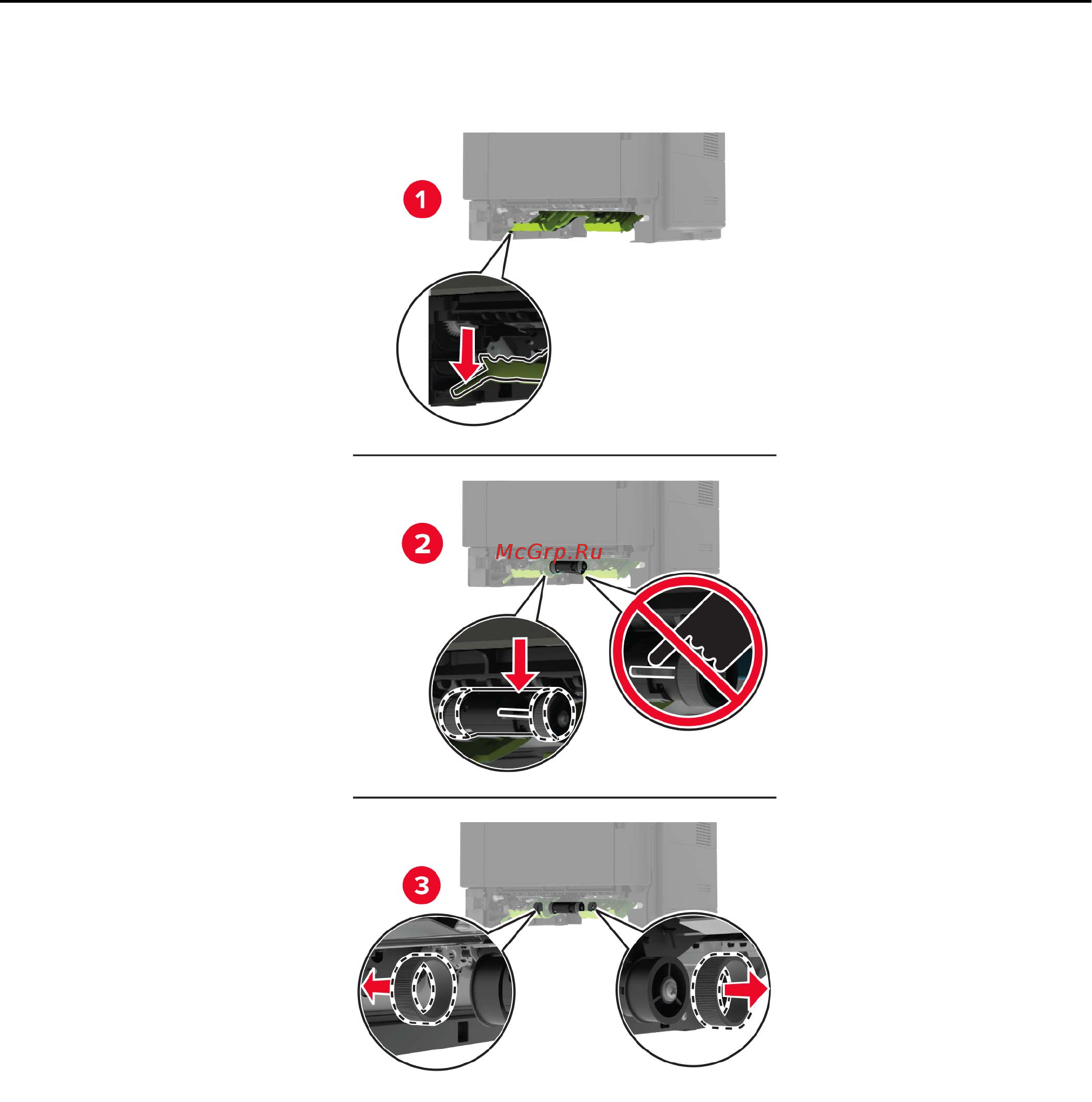 1

2

McGrp.Ru

3