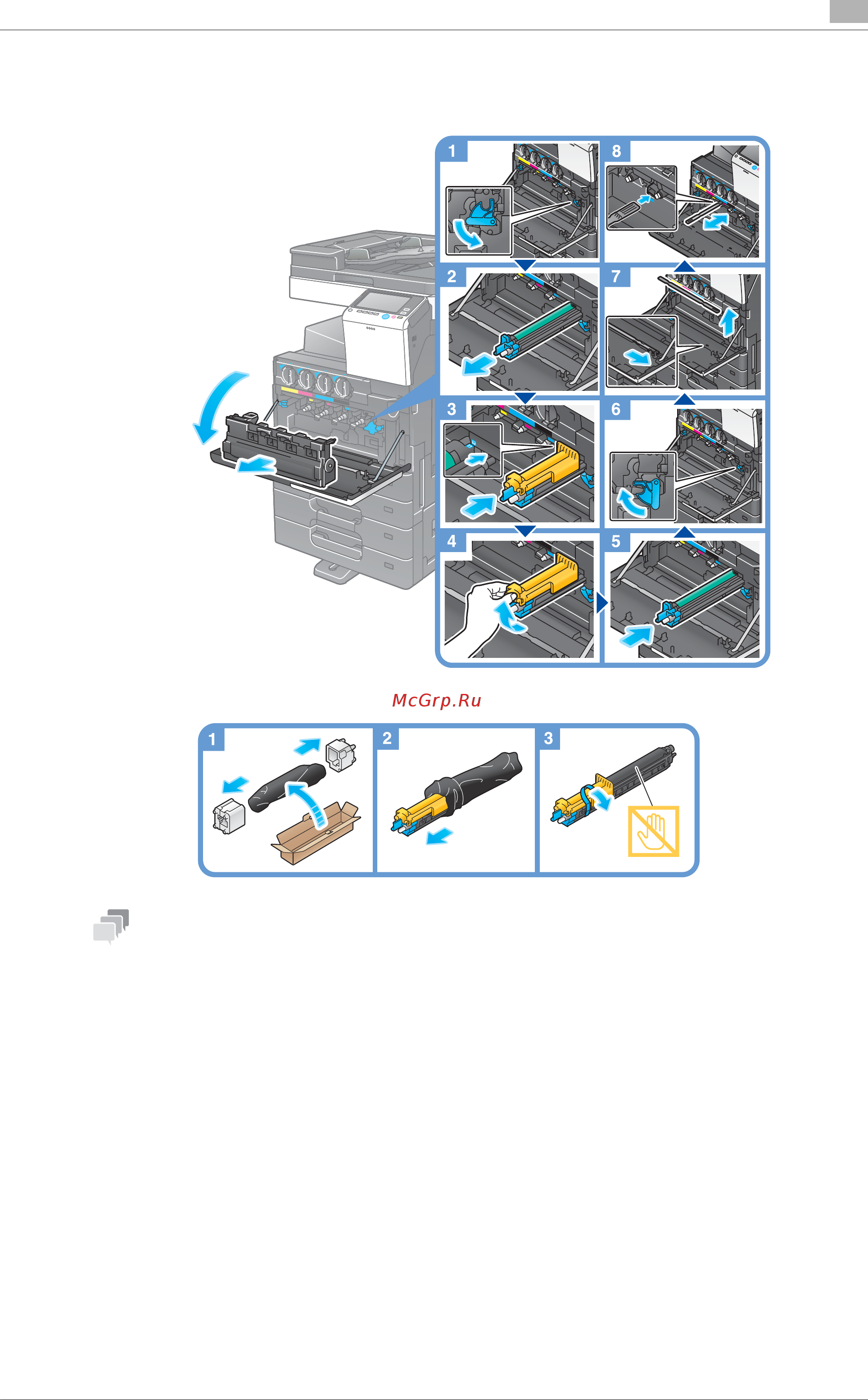 1
8
2
7
3
6
4
5

McGrp.Ru

1
2
3