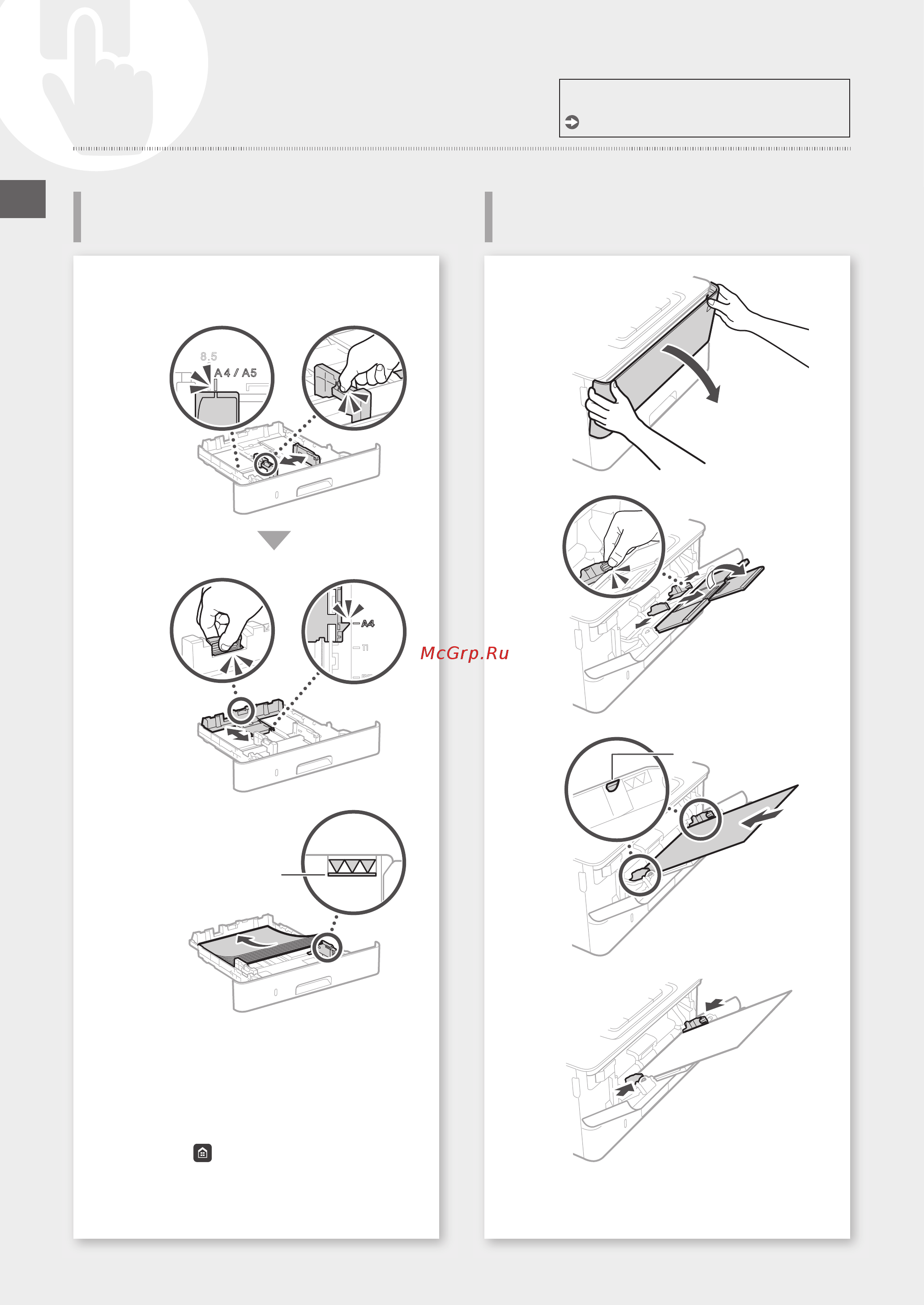 8.5
A4 / A5

A4
11

McGrp.Ru