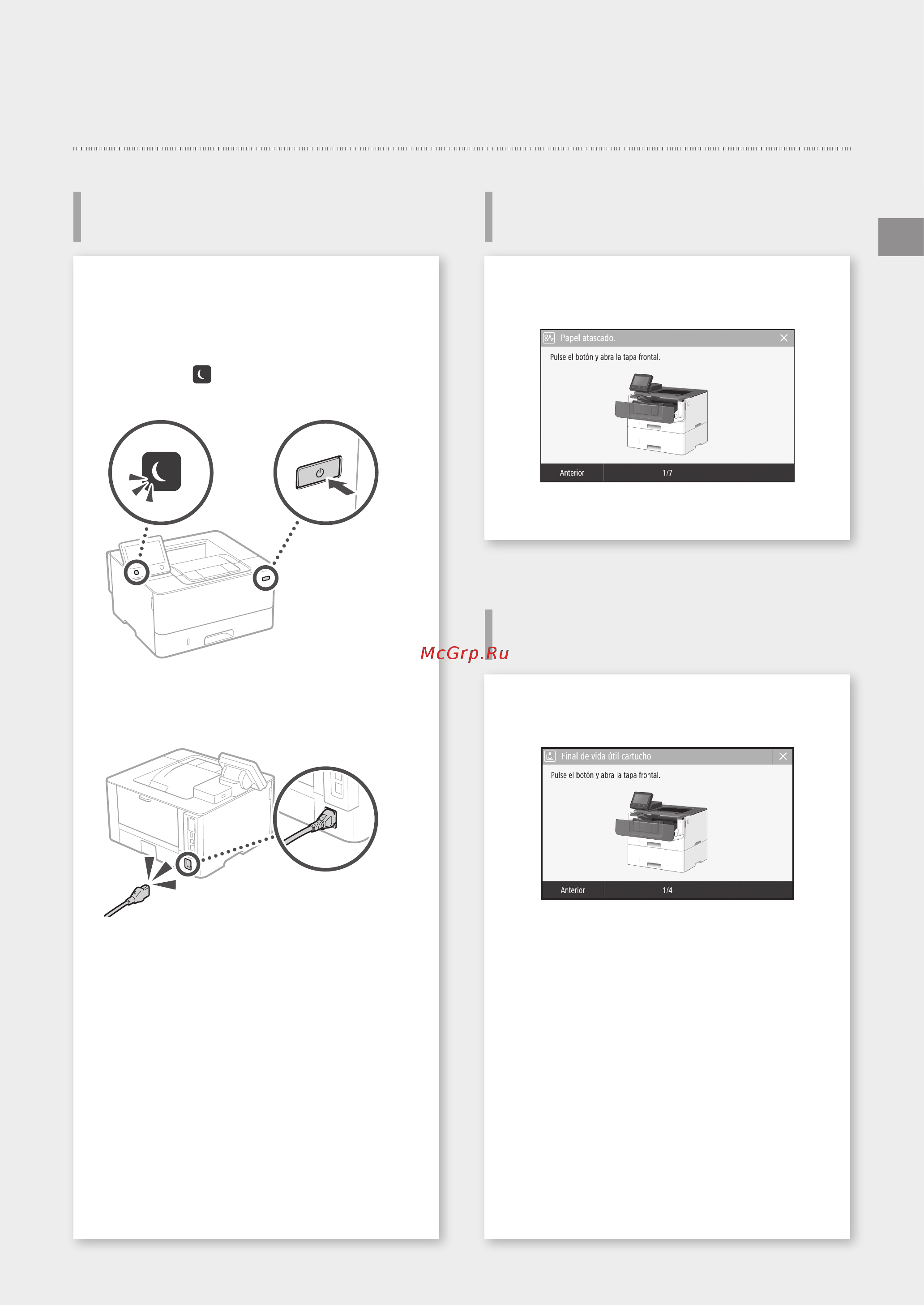 Papel atascado.

Pulse el botón y abra la tapa frontal.

Anterior 1/7

McGrp.Ru

Final de vida útil cartucho

Pulse el botón y abra la tapa frontal.

Anterior 1/4