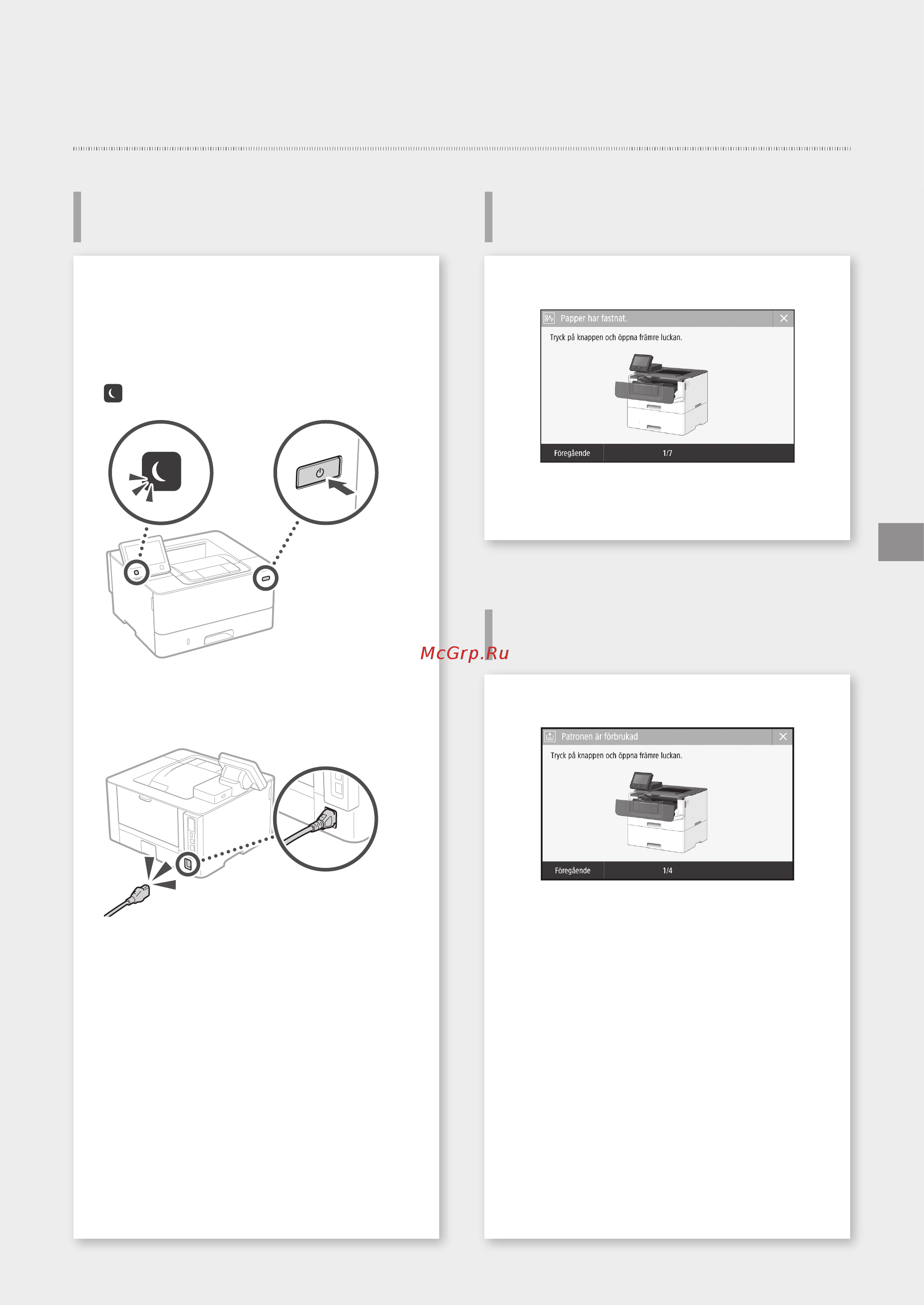 Papper har fastnat.

Tryck på knappen och öppna främre luckan.

Föregående 1/7

McGrp.Ru

Patronen är förbrukad

Tryck på knappen och öppna främre luckan.

Föregående 1/4