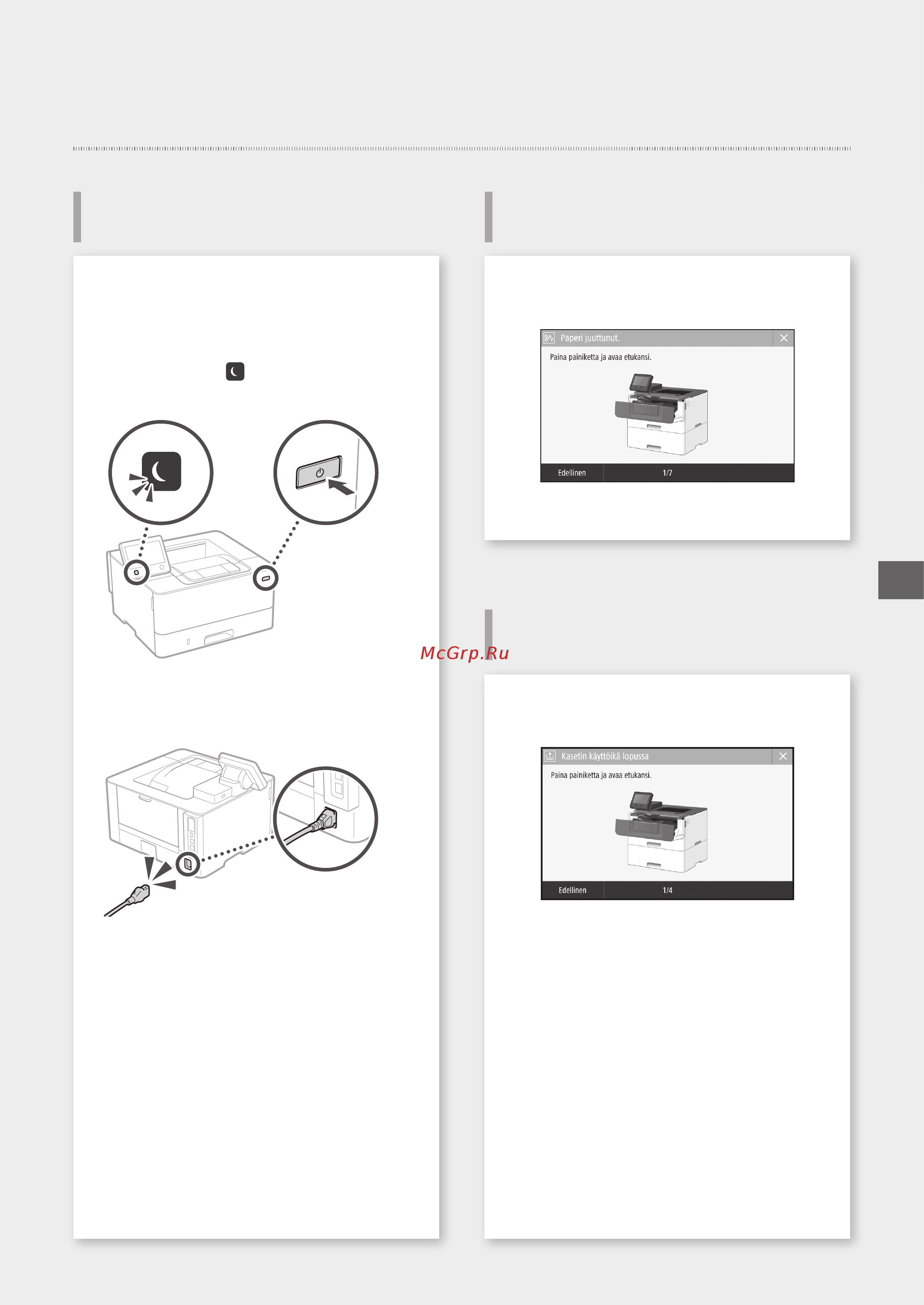 Paperi juuttunut.

Paina painiketta ja avaa etukansi.

Edellinen

1/7

McGrp.Ru

Kasetin käyttöikä lopussa

Paina painiketta ja avaa etukansi.

Edellinen

1/4