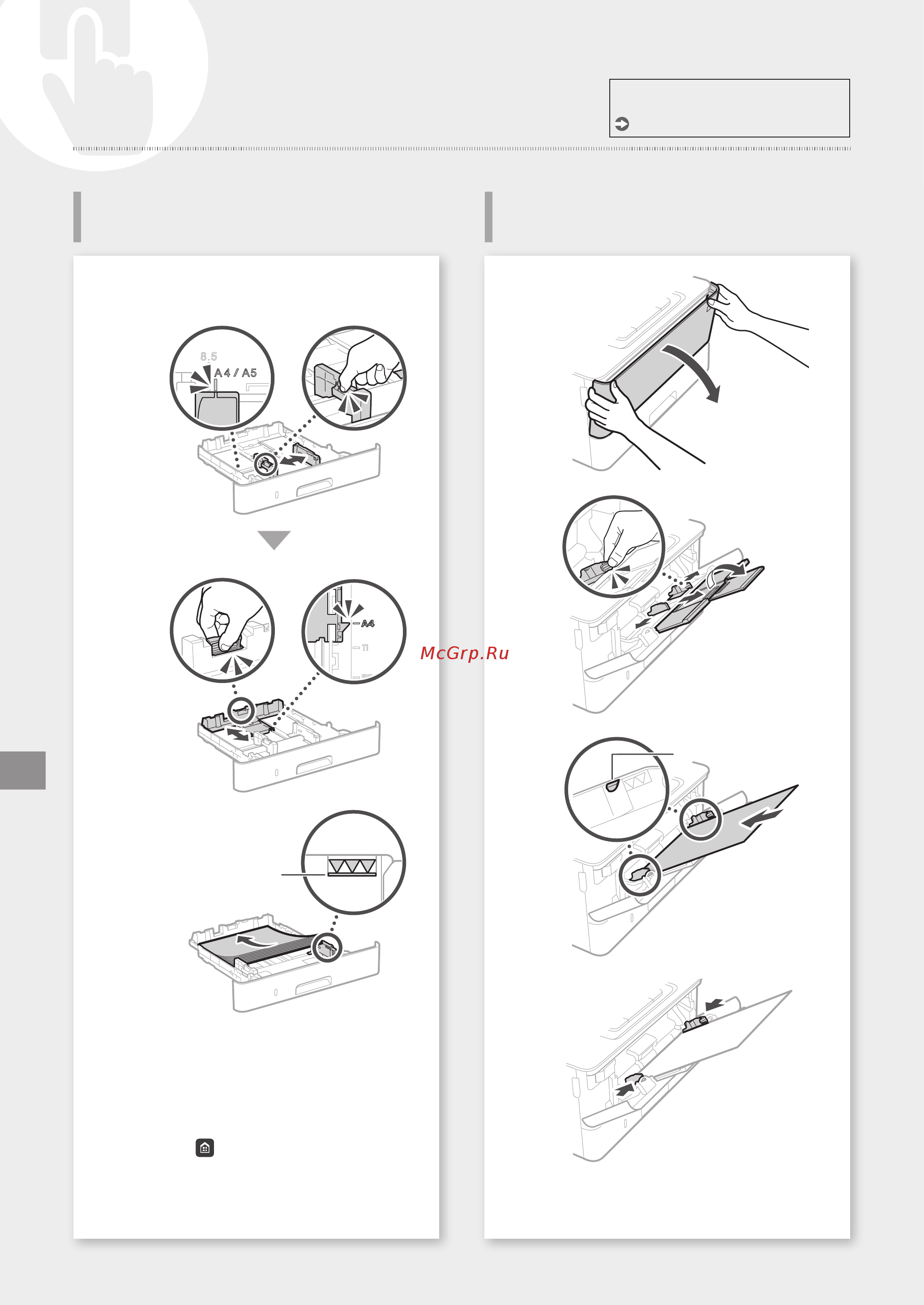 8.5
A4 / A5

A4
11

McGrp.Ru