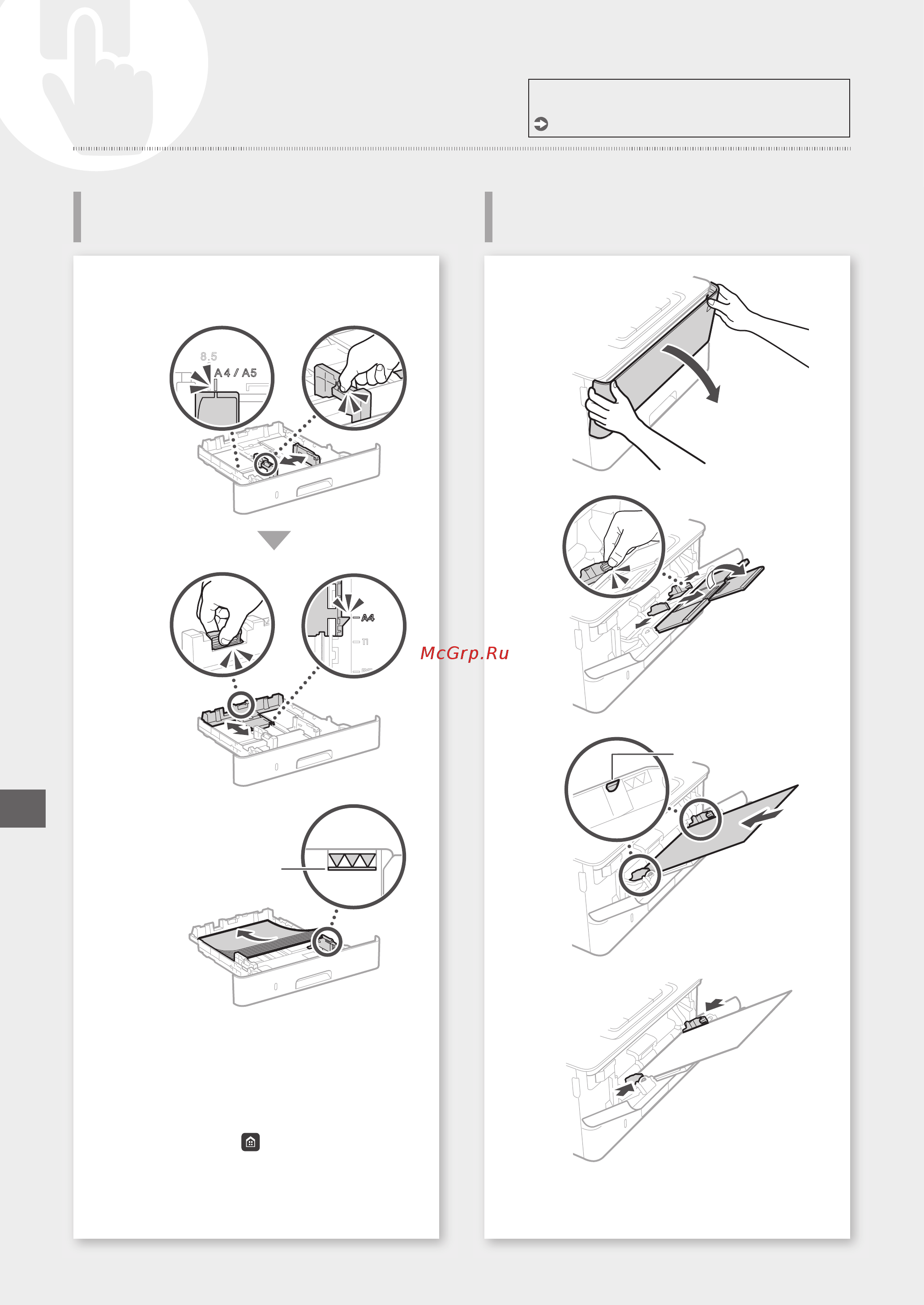 8.5
A4 / A5

A4
11

McGrp.Ru