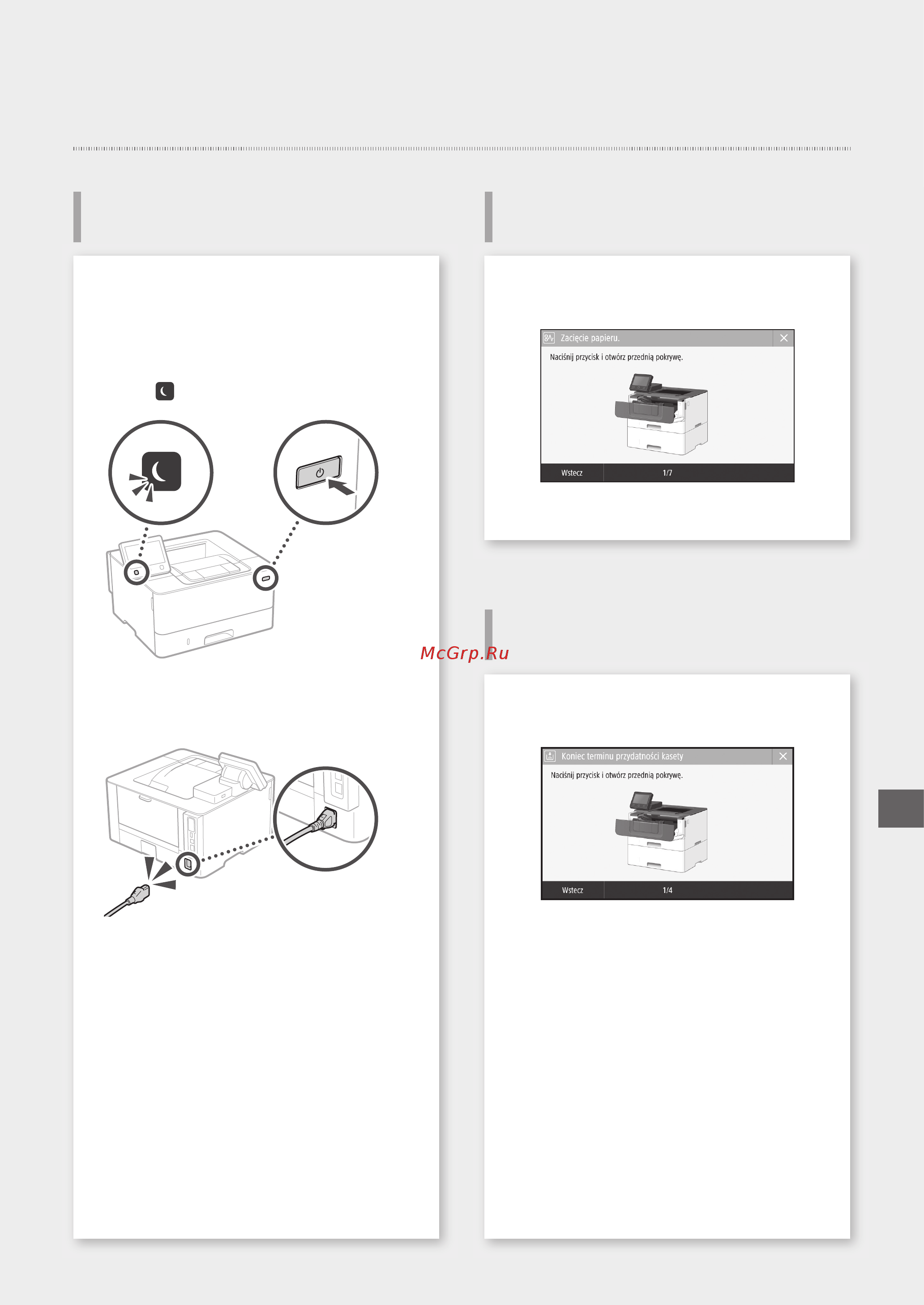 Zacięcie papieru.

Naciśnij przycisk i otwórz przednią pokrywę.

Wstecz

1/7

McGrp.Ru

Koniec terminu przydatności kasety

Naciśnij przycisk i otwórz przednią pokrywę.

Wstecz

1/4